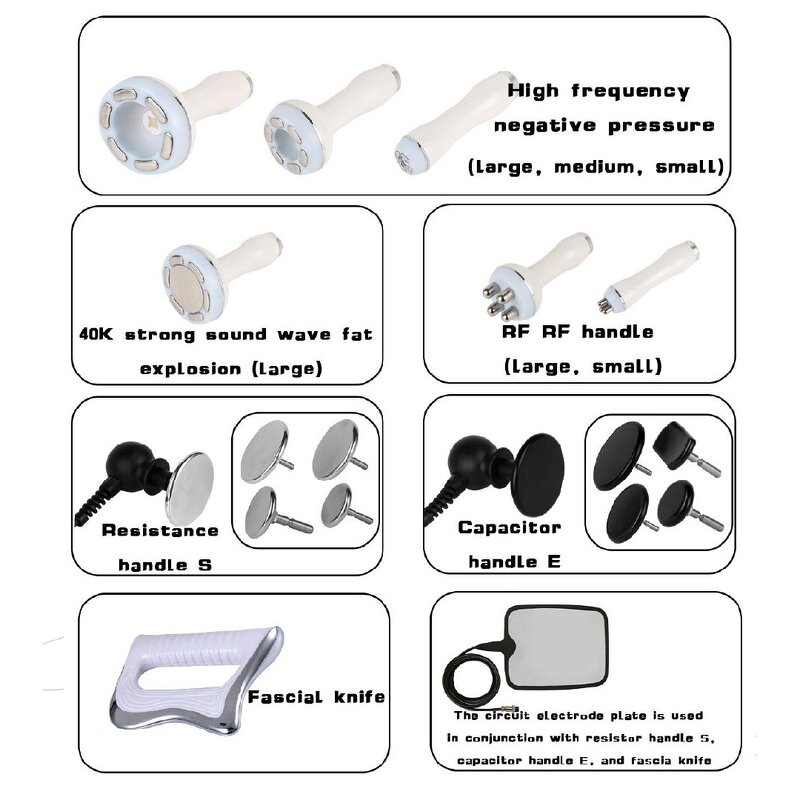 High frequency negative pressure (large, medium, small)

40K strong sound wave fat explosion (large)

RF RF handle (large, small)

Resistance handle S

Capacitor handle E

Fascial knife

The circuit electrode plate is used in conjunction with resistor handle S, capacitor handle E, and fascia knife