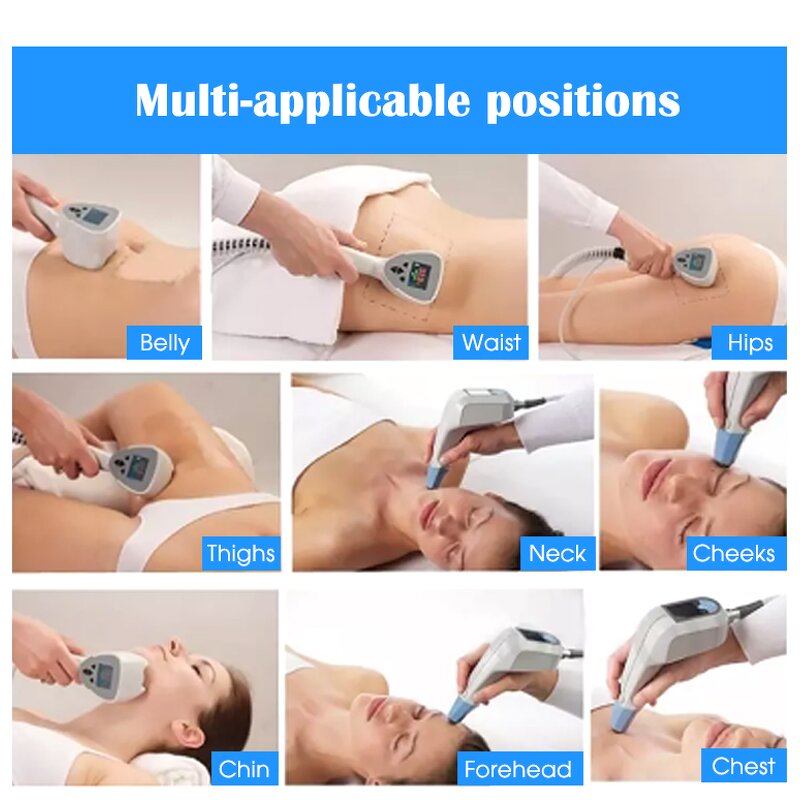 Multi-applicable positions

Belly

Waist

Hips

Thighs

Neck

Cheeks

Chin

Forehead

Chest