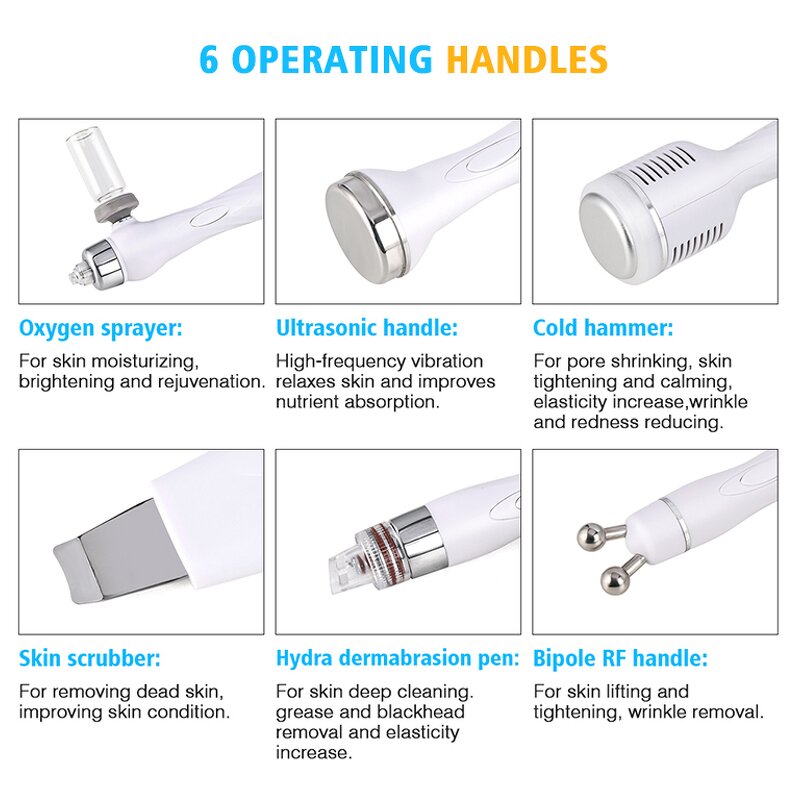 6 OPERATING HANDLES

Oxygen sprayer:
For skin moisturizing, brightening and rejuvenation.

Ultrasonic handle:
High-frequency vibration relaxes skin and improves nutrient absorption.

Cold hammer:
For pore shrinking, skin tightening and calming, elasticity increase,wrinkle and redness reducing.

Skin scrubber:
For removing dead skin, improving skin condition.

Hydra dermabrasion pen:
For skin deep cleaning. grease and blackhead removal and elasticity increase.

Bipole RF handle:
For skin lifting and tightening, wrinkle removal.