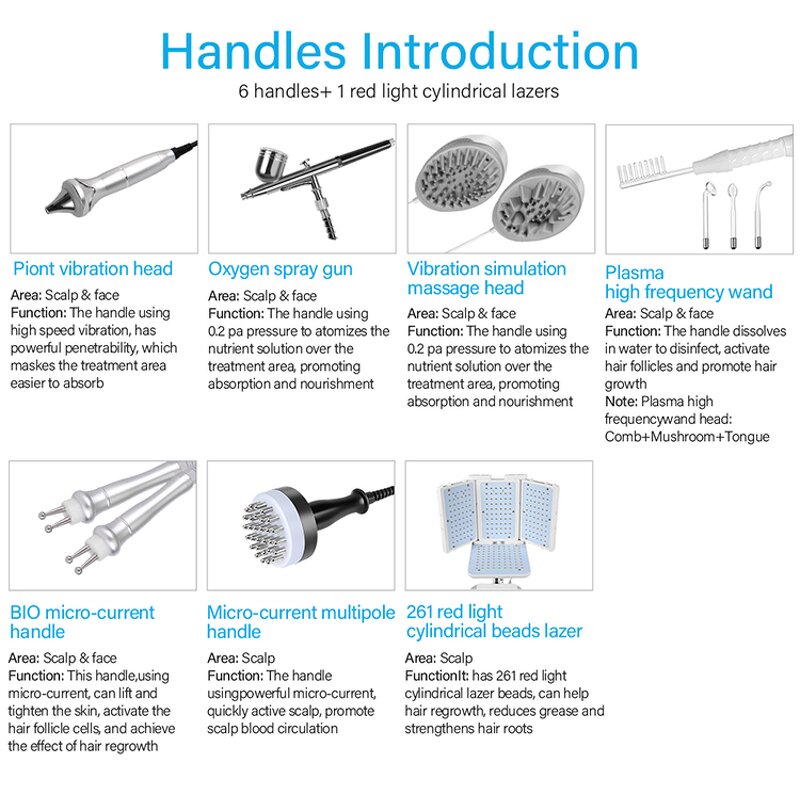 Handles Introduction

6 handles+ 1 red light cylindrical lazers

Piont vibration head

Area: Scalp & face
Function: The handle using high speed vibration, has powerful penetrability, which maskes the treatment area easier to absorb

Oxygen spray gun

Area: Scalp & face
Function: The handle using 0.2 pa pressure to atomizes the nutrient solution over the treatment area, promoting absorption and nourishment

Vibration simulation massage head

Area: Scalp & face
Function: The handle using 0.2 pa pressure to atomizes the nutrient solution over the treatment area, promoting absorption and nourishment

Plasma high frequency wand

Area: Scalp & face
Function: The handle dissolves in water to disinfect, activate hair follicles and promote hair growth
Note: Plasma high frequencywand head: Comb+Mushroom+Tongue

BIO micro-current handle

Area: Scalp & face
Function: This handle,using micro-current, can lift and tighten the skin, activate the hair follicle cells, and achieve the effect of hair regrowth

Micro-current multipole handle

Area: Scalp
Function: The handle usingpowerful micro-current, quickly active scalp, promote scalp blood circulation

261 red light cylindrical beads lazer

Area: Scalp
FunctionIt: has 261 red light cylindrical lazer beads, can help hair regrowth, reduces grease and strengthens hair roots