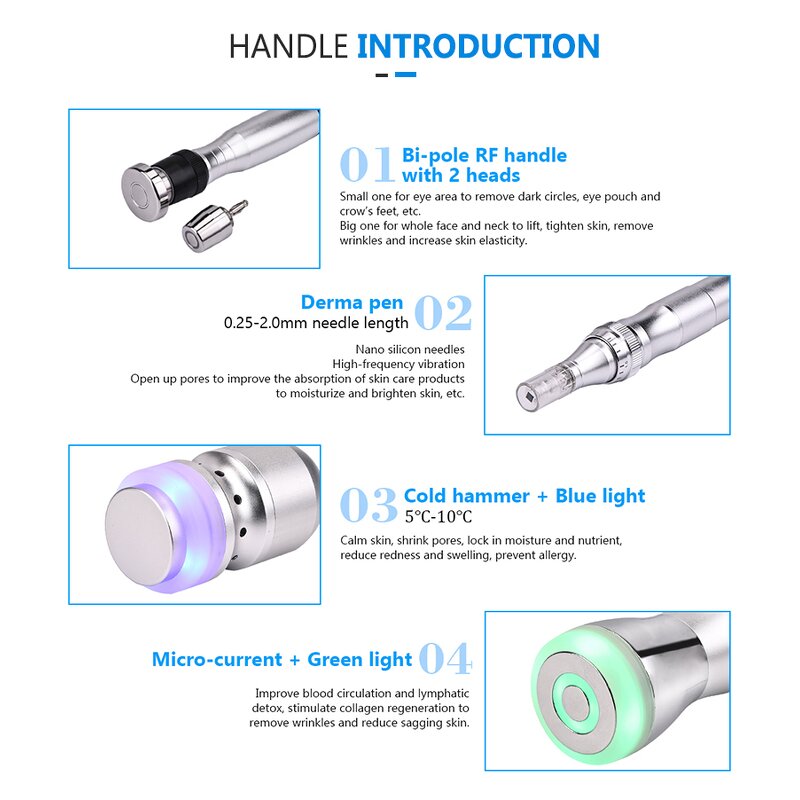 HANDLE INTRODUCTION

01 Bi-pole RF handle with 2 heads

Small one for eye area to remove dark circles, eye pouch and crow's feet, etc.
Big one for whole face and neck to lift, tighten skin, remove wrinkles and increase skin elasticity.

Derma pen 02
0.25-2.0mm needle length

Nano silicon needles
High-frequency vibration
Open up pores to improve the absorption of skin care products to moisturize and brighten skin, etc.

03 Cold hammer + Blue light
5°C-10°C

Calm skin, shrink pores, lock in moisture and nutrient, reduce redness and swelling, prevent allergy.

Micro-current + Green light 04

Improve blood circulation and lymphatic detox, stimulate collagen regeneration to remove wrinkles and reduce sagging skin.