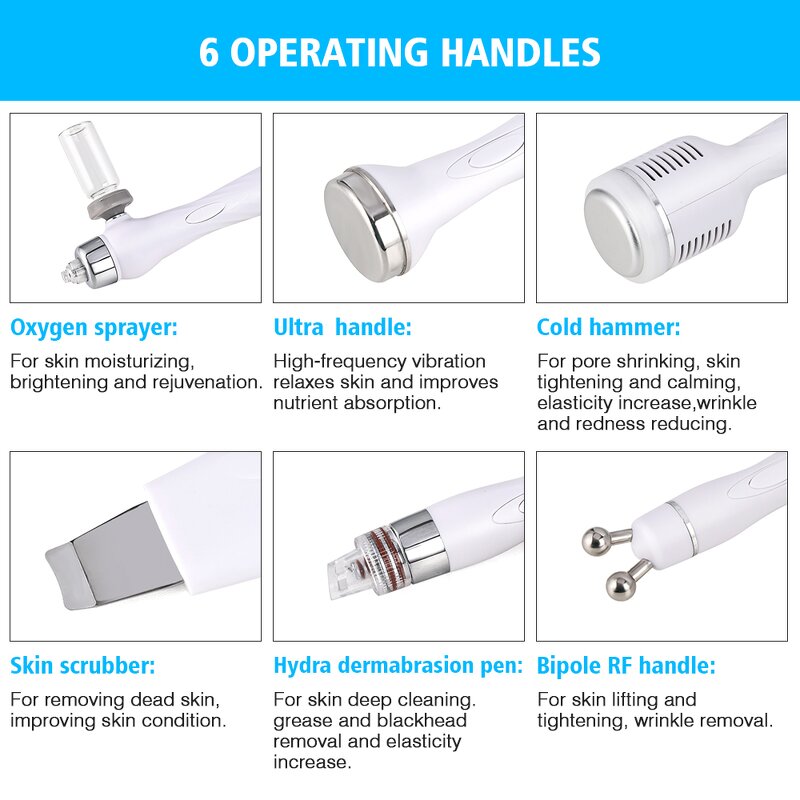 6 OPERATING HANDLES

Oxygen sprayer:

For skin moisturizing, brightening and rejuvenation.

Ultra handle:

High-frequency vibration relaxes skin and improves nutrient absorption.

Cold hammer:

For pore shrinking, skin tightening and calming, elasticity increase,wrinkle and redness reducing.

Skin scrubber:

For removing dead skin, improving skin condition.

Hydra dermabrasion pen:

For skin deep cleaning. grease and blackhead removal and elasticity increase.

Bipole RF handle:

For skin lifting and tightening, wrinkle removal.