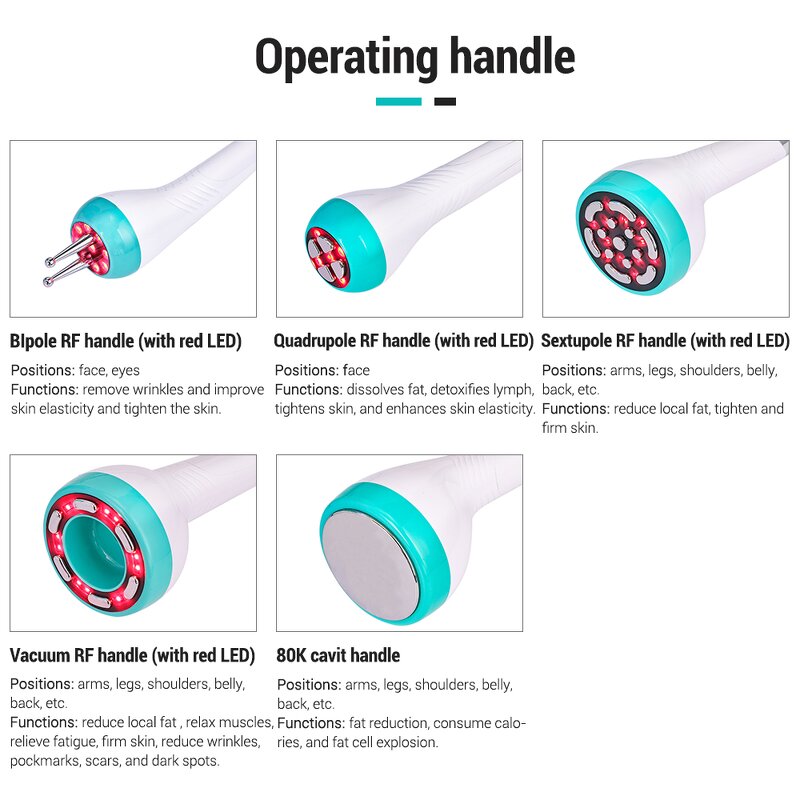 Operating handle

BIpole RF handle (with red LED)

Positions: face, eyes
Functions: remove wrinkles and improve skin elasticity and tighten the skin.

Quadrupole RF handle (with red LED)

Positions: face
Functions: dissolves fat, detoxifies lymph, tightens skin, and enhances skin elasticity.

Sextupole RF handle (with red LED)

Positions: arms, legs, shoulders, belly, back, etc.
Functions: reduce local fat, tighten and firm skin.

Vacuum RF handle (with red LED)

Positions: arms, legs, shoulders, belly, back, etc.
Functions: reduce local fat , relax muscles, relieve fatigue, firm skin, reduce wrinkles, pockmarks, scars, and dark spots.

80K cavit handle

Positions: arms, legs, shoulders, belly, back, etc.
Functions: fat reduction, consume calories, and fat cell explosion.