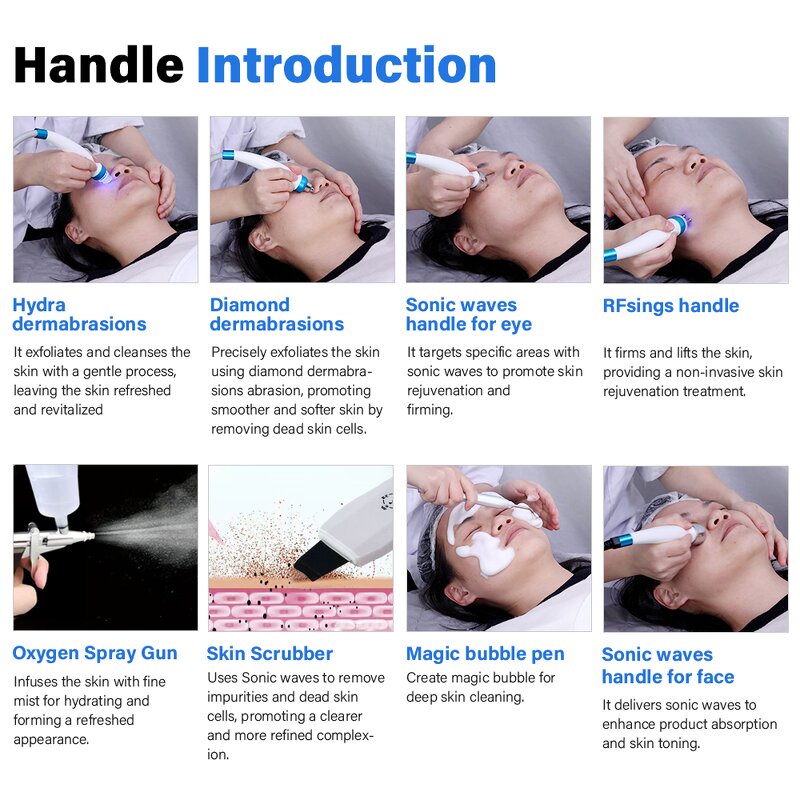 Handle Introduction

Hydra dermabrasions

It exfoliates and cleanses the skin with a gentle process, leaving the skin refreshed and revitalized

Diamond dermabrasions

Precisely exfoliates the skin using diamond dermabrasions abrasion, promoting smoother and softer skin by removing dead skin cells.

Sonic waves handle for eye

It targets specific areas with sonic waves to promote skin rejuvenation and firming.

RFsings handle

It firms and lifts the skin, providing a non-invasive skin rejuvenation treatment.

Oxygen Spray Gun

Infuses the skin with fine mist for hydrating and forming a refreshed appearance.

Skin Scrubber

Uses Sonic waves to remove impurities and dead skin cells, promoting a clearer and more refined complexion.

Magic bubble pen

Create magic bubble for deep skin cleaning.

Sonic waves handle for face

It delivers sonic waves to enhance product absorption and skin toning.