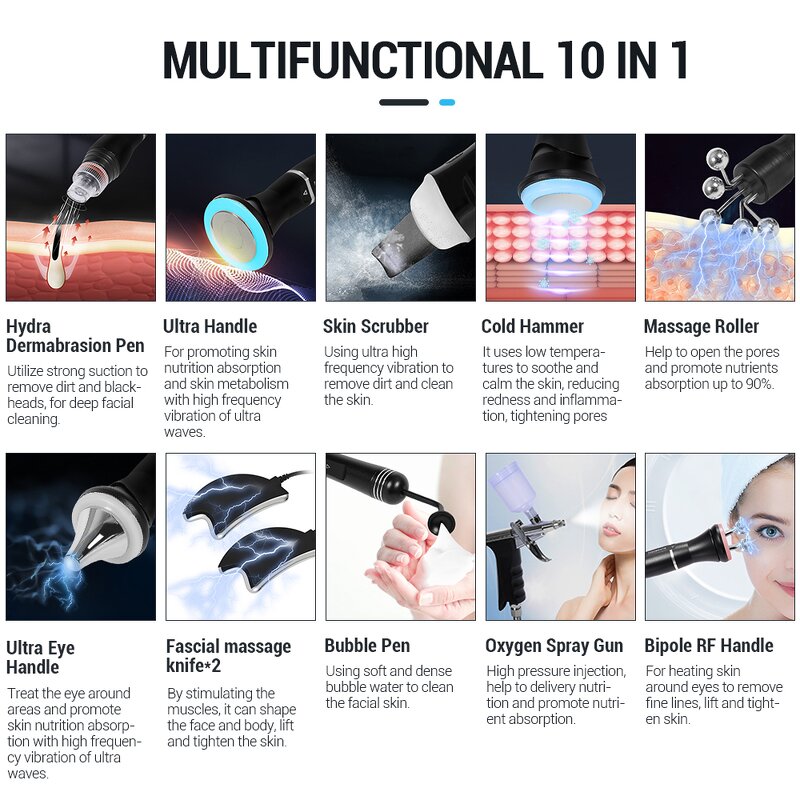 MULTIFUNCTIONAL 10 IN 1

Hydra Dermabrasion Pen
Utilize strong suction to remove dirt and blackheads, for deep facial cleaning.

Ultra Handle
For promoting skin nutrition absorption and skin metabolism with high frequency vibration of ultra waves.

Skin Scrubber
Using ultra high frequency vibration to remove dirt and clean the skin.

Cold Hammer
It uses low temperatures to soothe and calm the skin, reducing redness and inflammation, tightening pores

Massage Roller
Help to open the pores and promote nutrients absorption up to 90%.

Ultra Eye Handle
Treat the eye around areas and promote skin nutrition absorption with high frequency vibration of ultra waves.

Fascial massage knife*2
By stimulating the muscles, it can shape the face and body, lift and tighten the skin.

Bubble Pen
Using soft and dense bubble water to clean the facial skin.

Oxygen Spray Gun
High pressure injection, help to delivery nutrition and promote nutrient absorption.

Bipole RF Handle
For heating skin around eyes to remove fine lines, lift and tighten skin.