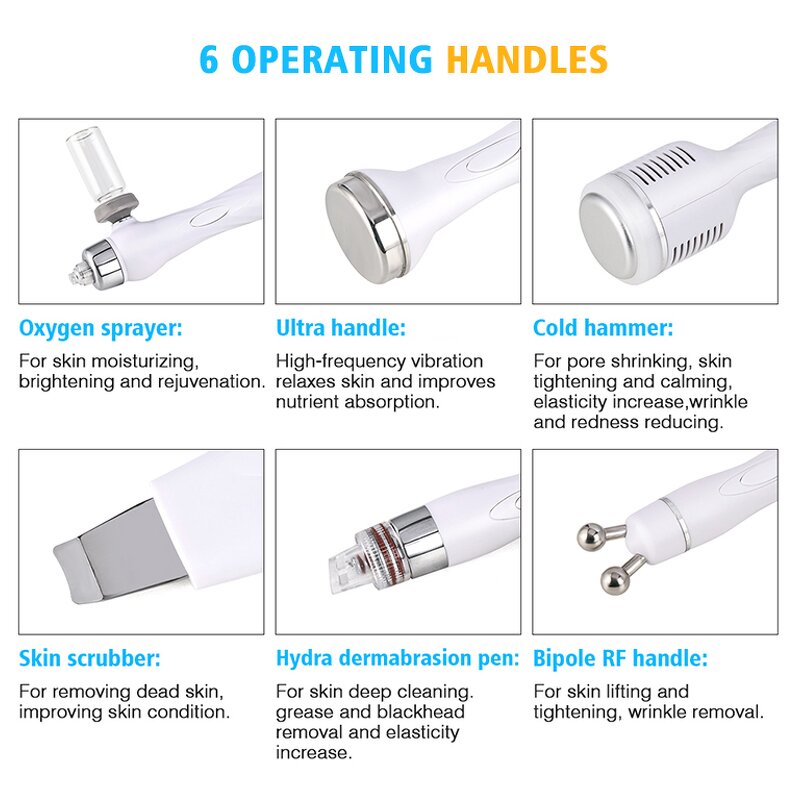 6 OPERATING HANDLES

Oxygen sprayer:

For skin moisturizing, brightening and rejuvenation.

Ultra handle:

High-frequency vibration relaxes skin and improves nutrient absorption.

Cold hammer:

For pore shrinking, skin tightening and calming, elasticity increase,wrinkle and redness reducing.

Skin scrubber:

For removing dead skin, improving skin condition.

Hydra dermabrasion pen:

For skin deep cleaning. grease and blackhead removal and elasticity increase.

Bipole RF handle:

For skin lifting and tightening, wrinkle removal.