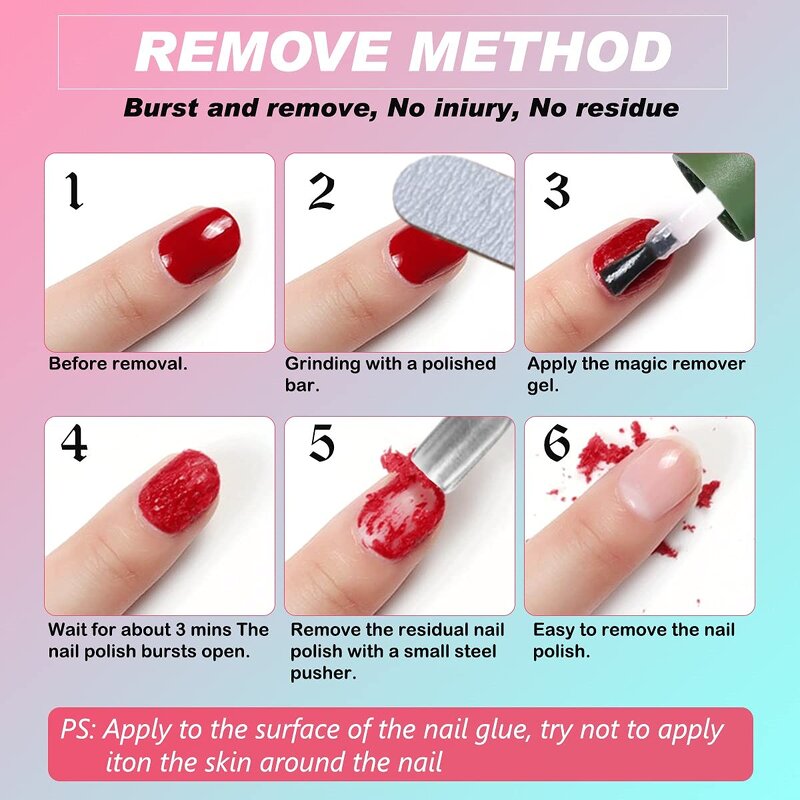 REMOVE METHOD

Burst and remove, No iniury, No residue

1

Before removal.

2

Grinding with a polished bar.

3

Apply the magic remover gel.

4

Wait for about 3 mins The nail polish bursts open.

5

Remove the residual nail polish with a small steel pusher.

6

Easy to remove the nail polish.

PS: Apply to the surface of the nail glue, try not to apply iton the skin around the nail