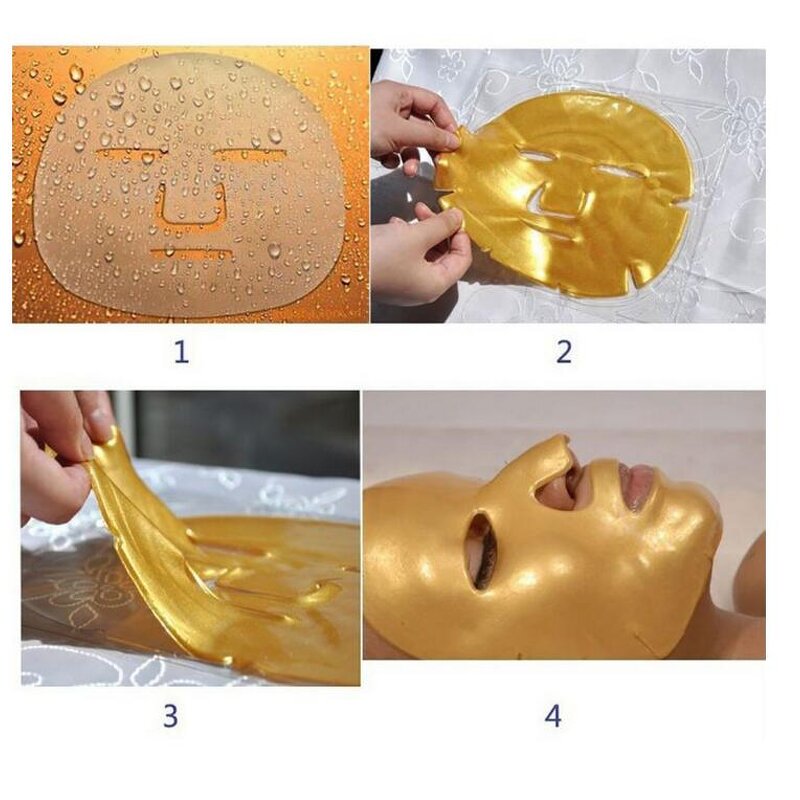 1

2

3

4