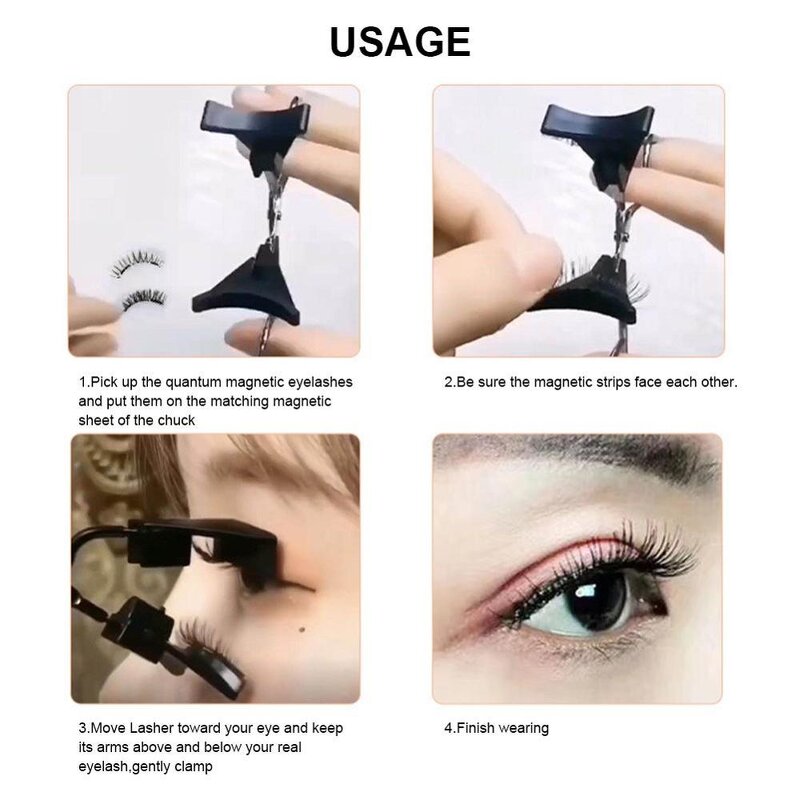 USAGE

1.Pick up the quantum magnetic eyelashes and put them on the matching magnetic sheet of the chuck

2.Be sure the magnetic strips face each other.

3.Move Lasher toward your eye and keep its arms above and below your real eyelash,gently clamp

4.Finish wearing