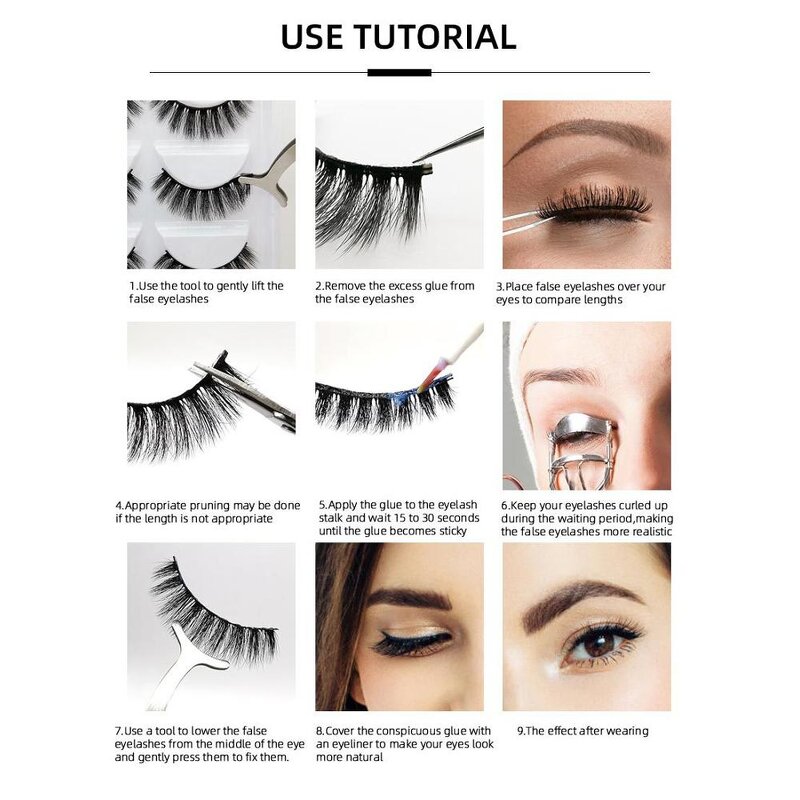 USE TUTORIAL

1.Use the tool to gently lift the false eyelashes

2.Remove the excess glue from the false eyelashes

3.Place false eyelashes over your eyes to compare lengths

4.Appropriate pruning may be done if the length is not appropriate

5.Apply the glue to the eyelash stalk and wait 15 to 30 seconds until the glue becomes sticky

6.Keep your eyelashes curled up during the waiting period,making the false eyelashes more realistic

7.Use a tool to lower the false eyelashes from the middle of the eye and gently press them to fix them.

8.Cover the conspicuous glue with an eyeliner to make your eyes look more natural

9.The effect after wearing