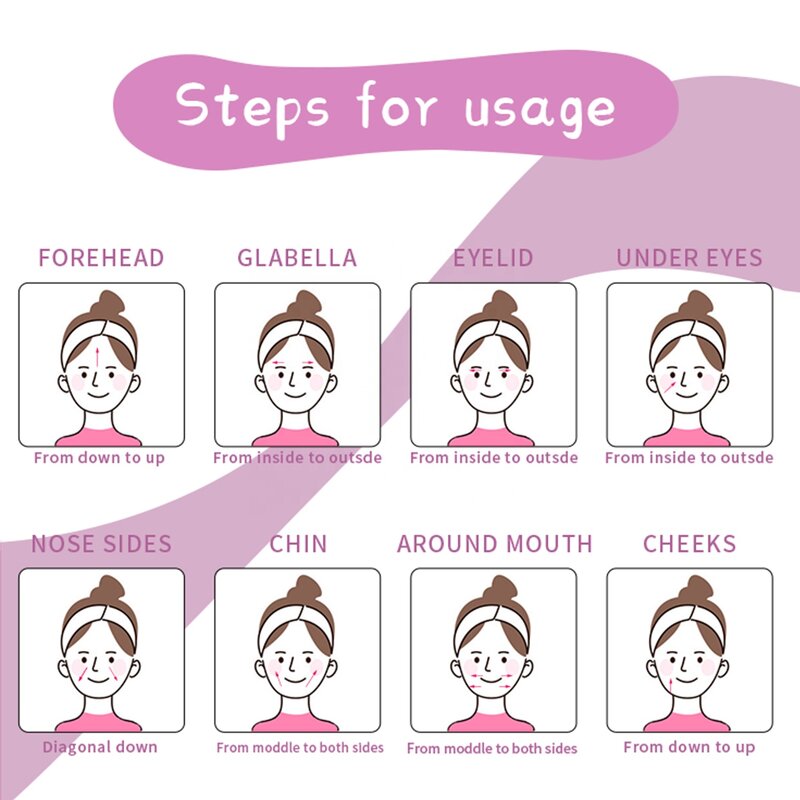 Steps for usage

FOREHEAD
From down to up

GLABELLA
From inside to outsde

EYELID
From inside to outsde

UNDER EYES
From inside to outsde

NOSE SIDES
Diagonal down

CHIN
From moddle to both sides

AROUND MOUTH
From moddle to both sides

CHEEKS
From down to up