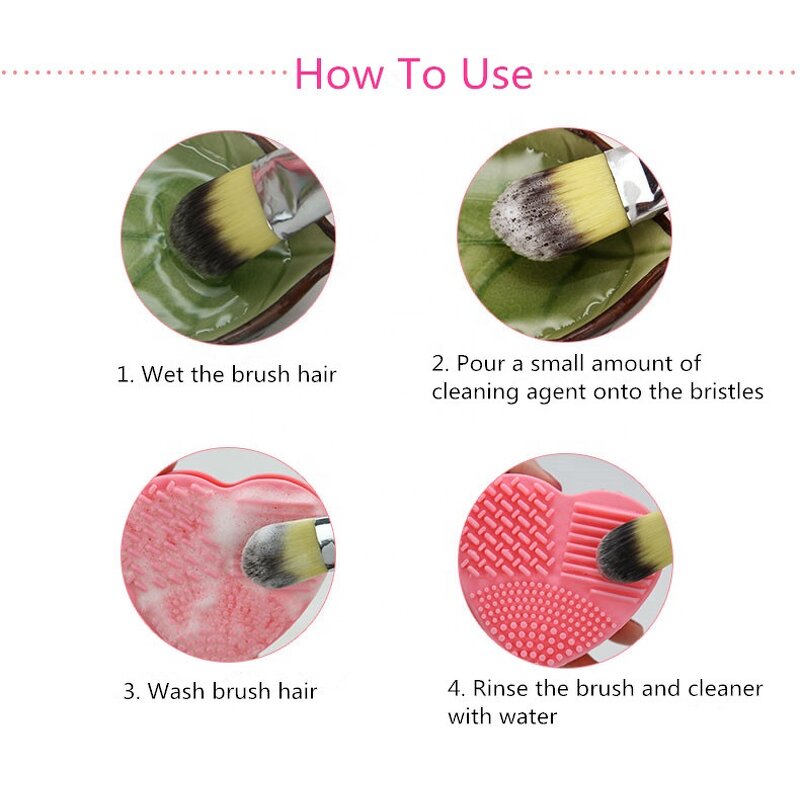 How To Use

1. Wet the brush hair

2. Pour a small amount of cleaning agent onto the bristles

3. Wash brush hair

4. Rinse the brush and cleaner with water