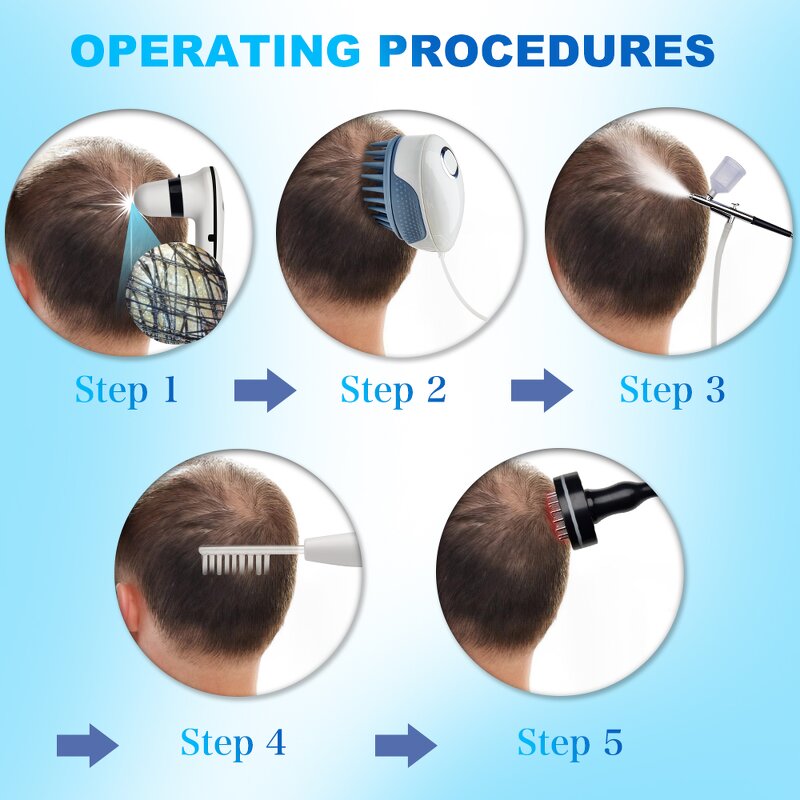 OPERATING PROCEDURES

Step 1

Step 2

Step 3

Step 4

Step 5