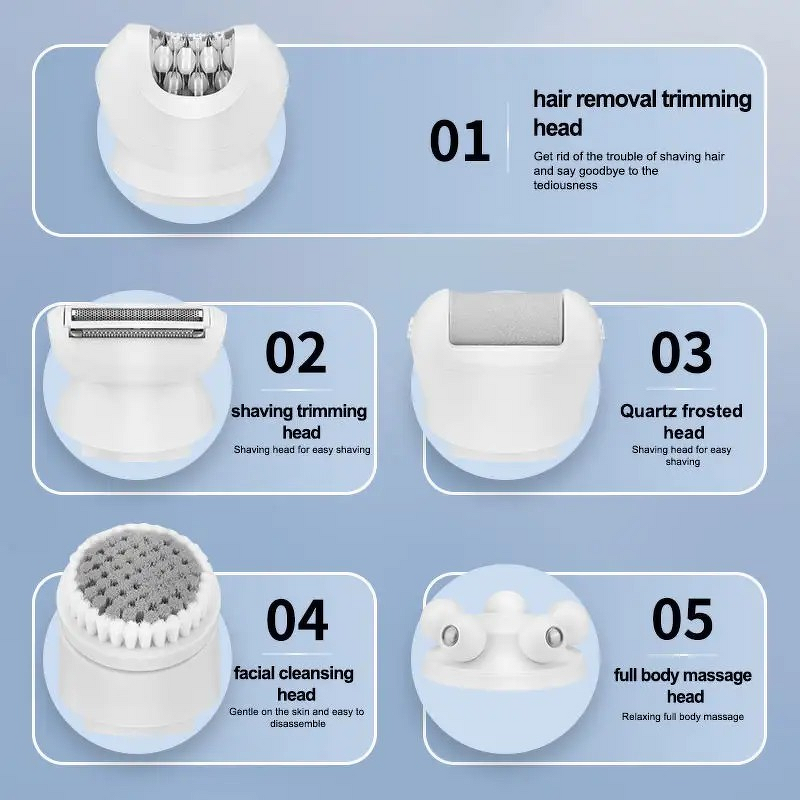 01

hair removal trimming head

Get rid of the trouble of shaving hair and say goodbye to the tediousness

02

shaving trimming head

Shaving head for easy shaving

03

Quartz frosted head

Shaving head for easy shaving

04

facial cleansing head

Gentle on the skin and easy to disassemble

05

full body massage head

Relaxing full body massage