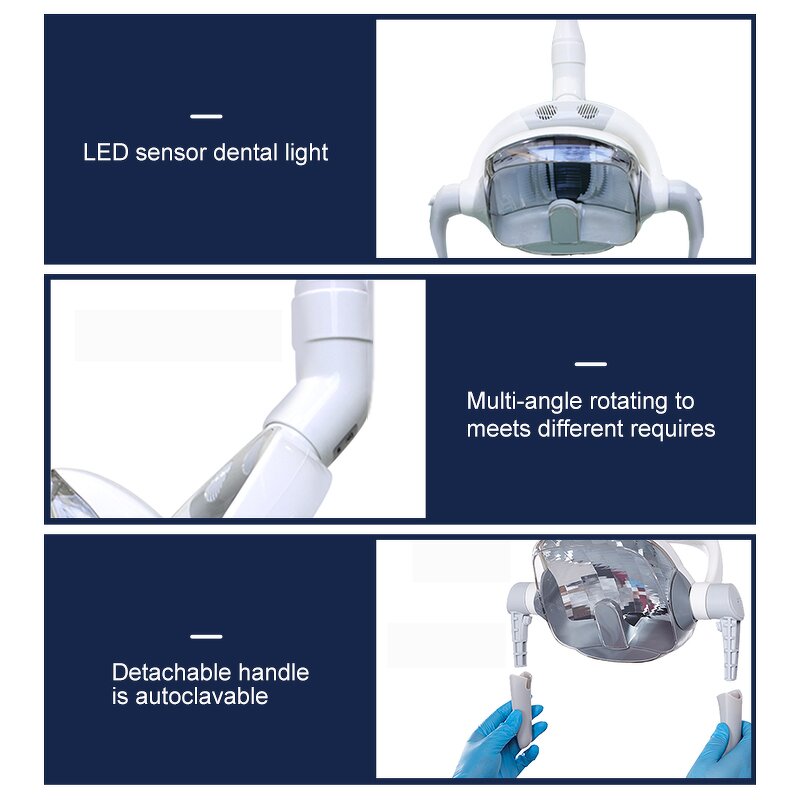 LED sensor dental light

Multi-angle rotating to meets different requires

Detachable handle is autoclavable