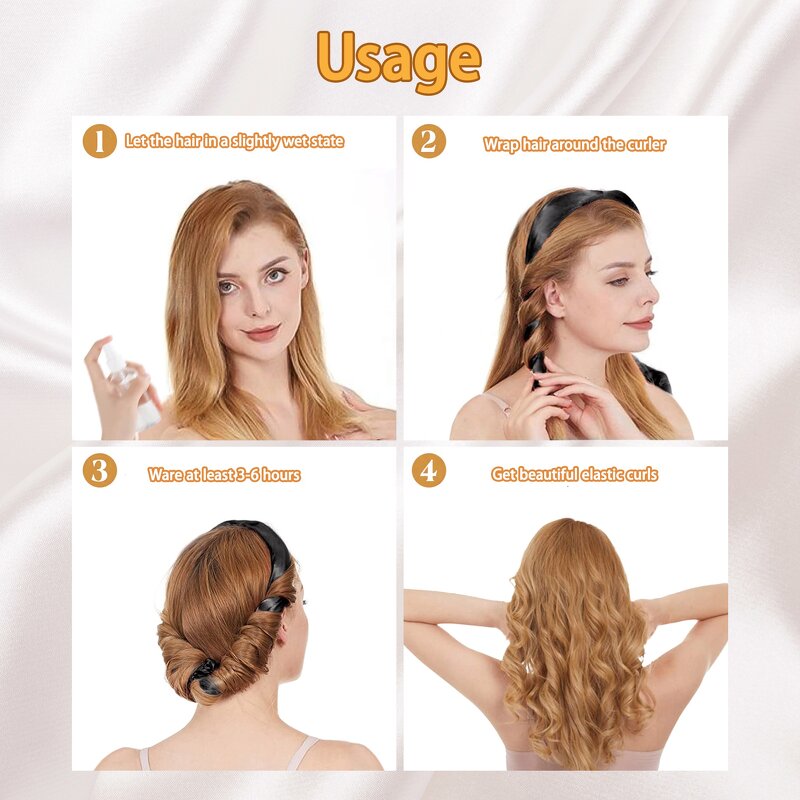 Usage

1 Let the hair in a slightly wet state

2 Wrap hair around the curler

3 Ware at least 3-6 hours

4 Get beautiful elastic curls