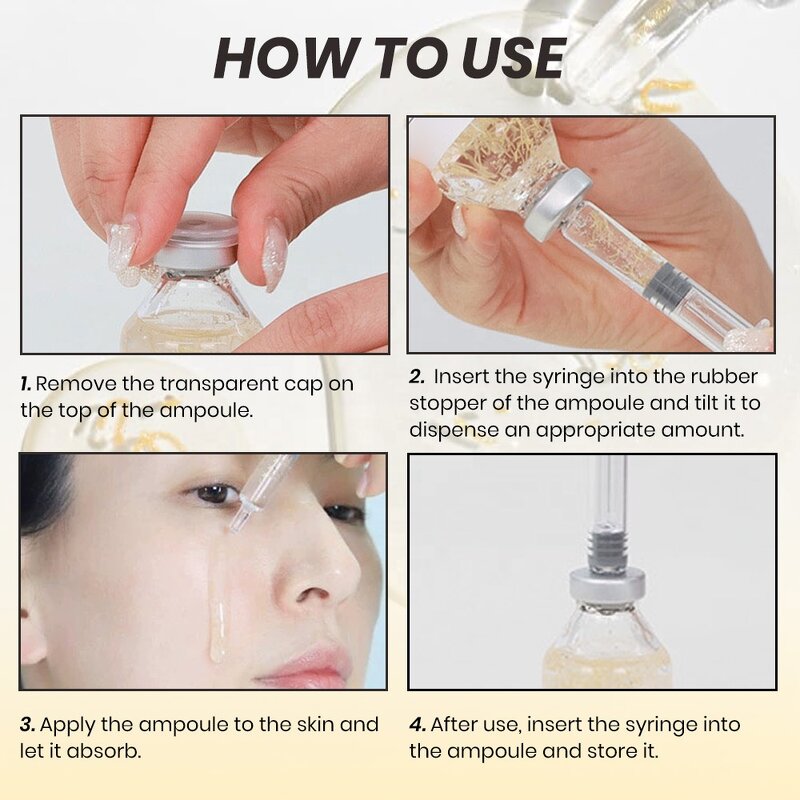 HOW TO USE

1. Remove the transparent cap on the top of the ampoule.

2. Insert the syringe into the rubber stopper of the ampoule and tilt it to dispense an appropriate amount.

3. Apply the ampoule to the skin and let it absorb.

4. After use, insert the syringe into the ampoule and store it.