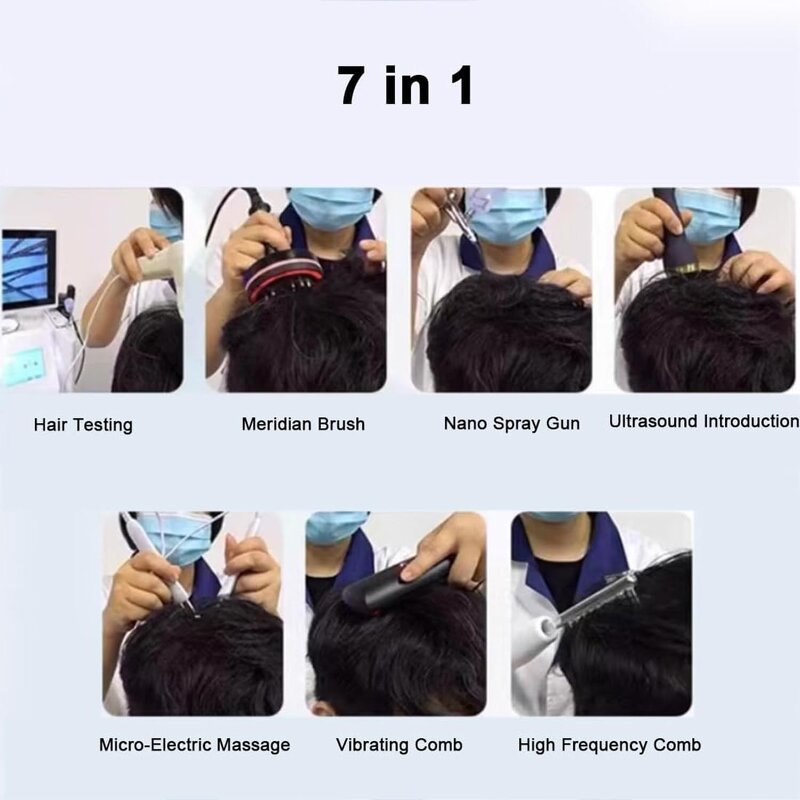 7 in 1

Hair Testing

Meridian Brush

Nano Spray Gun

Ultrasound Introduction

Micro-Electric Massage

Vibrating Comb

High Frequency Comb