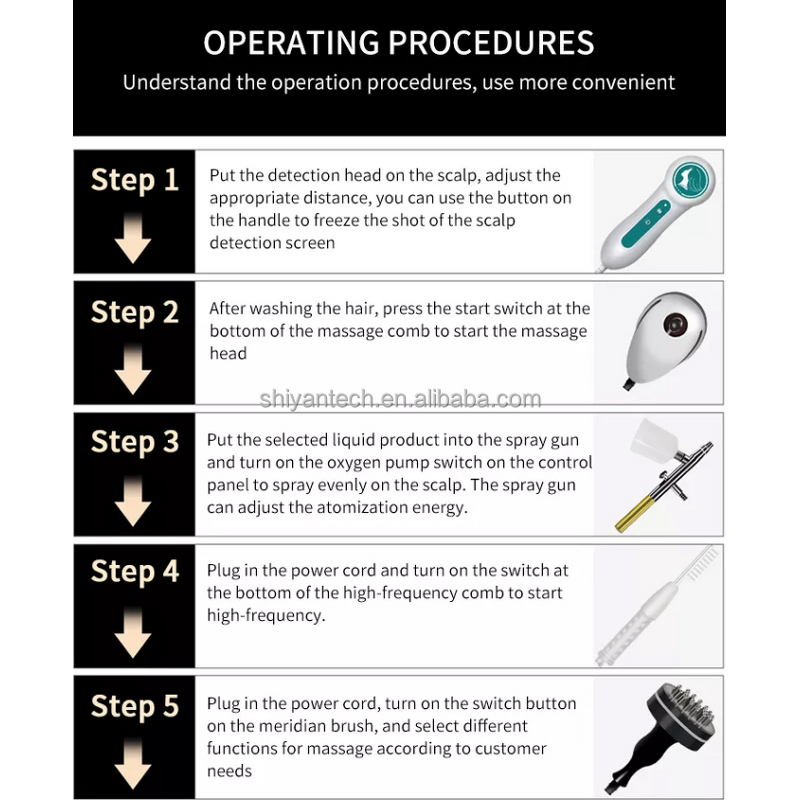 OPERATING PROCEDURES
Understand the operation procedures, use more convenient

Step 1
Put the detection head on the scalp, adjust the appropriate distance, you can use the button on the handle to freeze the shot of the scalp detection screen

Step 2
After washing the hair, press the start switch at the bottom of the massage comb to start the massage head

shiyantech.en.alibaba.com

Step 3
Put the selected liquid product into the spray gun and turn on the oxygen pump switch on the control panel to spray evenly on the scalp. The spray gun can adjust the atomization energy.

Step 4
Plug in the power cord and turn on the switch at the bottom of the high-frequency comb to start high-frequency.

Step 5
Plug in the power cord, turn on the switch button on the meridian brush, and select different functions for massage according to customer needs