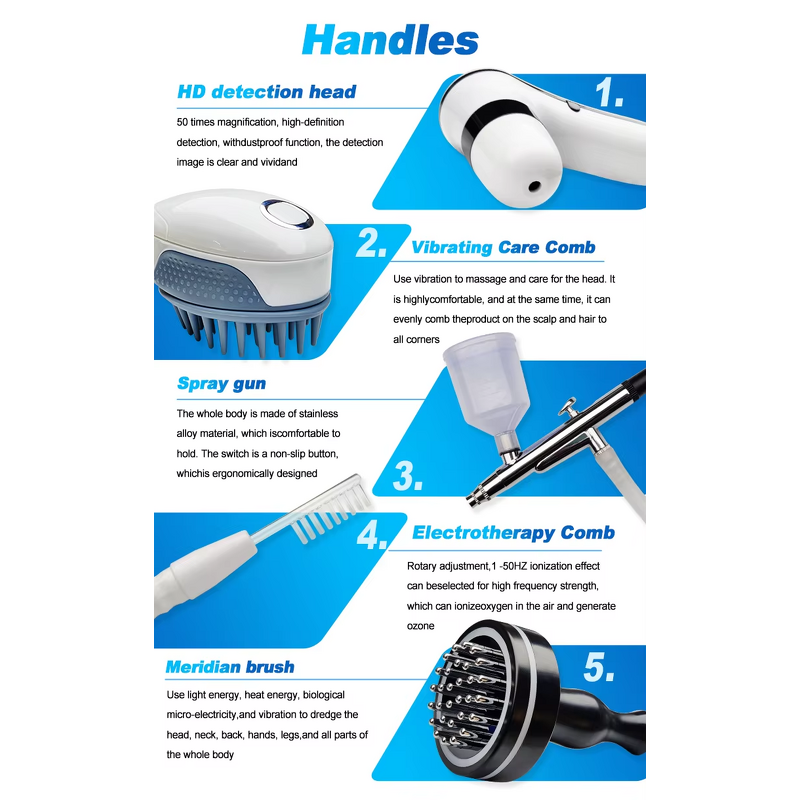 Handles

HD detection head

50 times magnification, high-definition detection, withdustproof function, the detection image is clear and vividand

1.

2.

Vibrating Care Comb

Use vibration to massage and care for the head. It is highlycomfortable, and at the same time, it can evenly comb theproduct on the scalp and hair to all corners

Spray gun

The whole body is made of stainless alloy material, which iscomfortable to hold. The switch is a non-slip button, whichis ergonomically designed

3.

4.

Electrotherapy Comb

Rotary adjustment,1 -50HZ ionization effect can beselected for high frequency strength, which can ionizeoxygen in the air and generate ozone

Meridian brush

Use light energy, heat energy, biological micro-electricity,and vibration to dredge the head, neck, back, hands, legs,and all parts of the whole body

5.