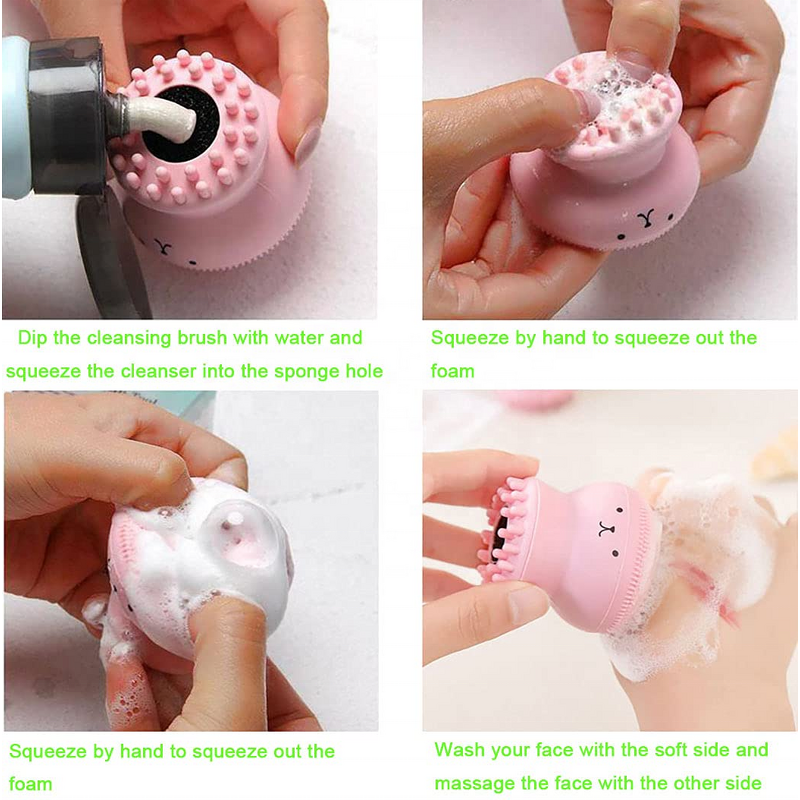 Dip the cleansing brush with water and squeeze the cleanser into the sponge hole

Squeeze by hand to squeeze out the foam

Squeeze by hand to squeeze out the foam

Wash your face with the soft side and massage the face with the other side