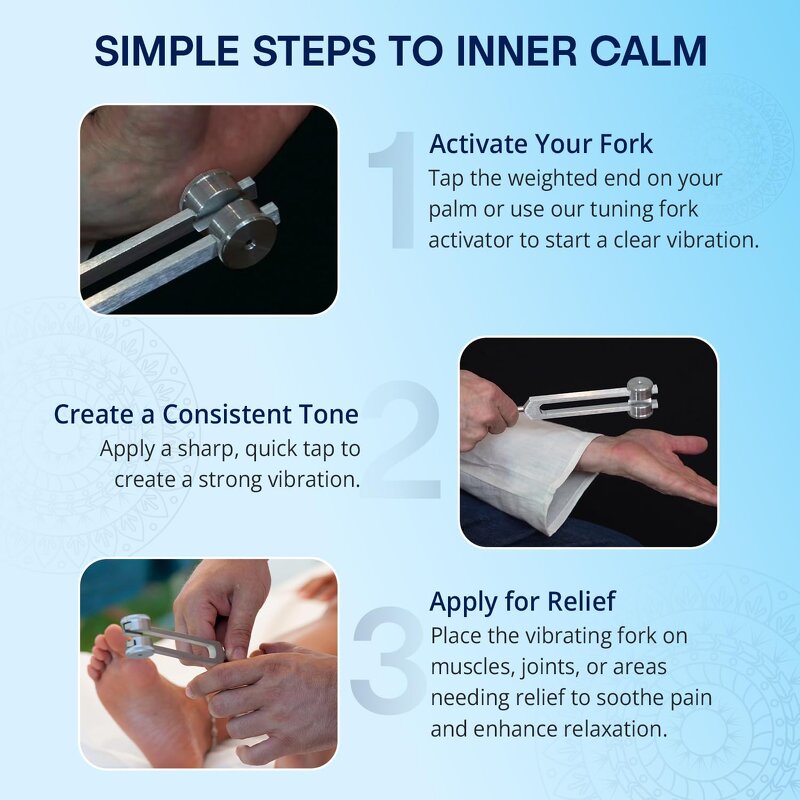 SIMPLE STEPS TO INNER CALM

1

Activate Your Fork

Tap the weighted end on your palm or use our tuning fork activator to start a clear vibration.

2

Create a Consistent Tone

Apply a sharp, quick tap to create a strong vibration.

3

Apply for Relief

Place the vibrating fork on muscles, joints, or areas needing relief to soothe pain and enhance relaxation.