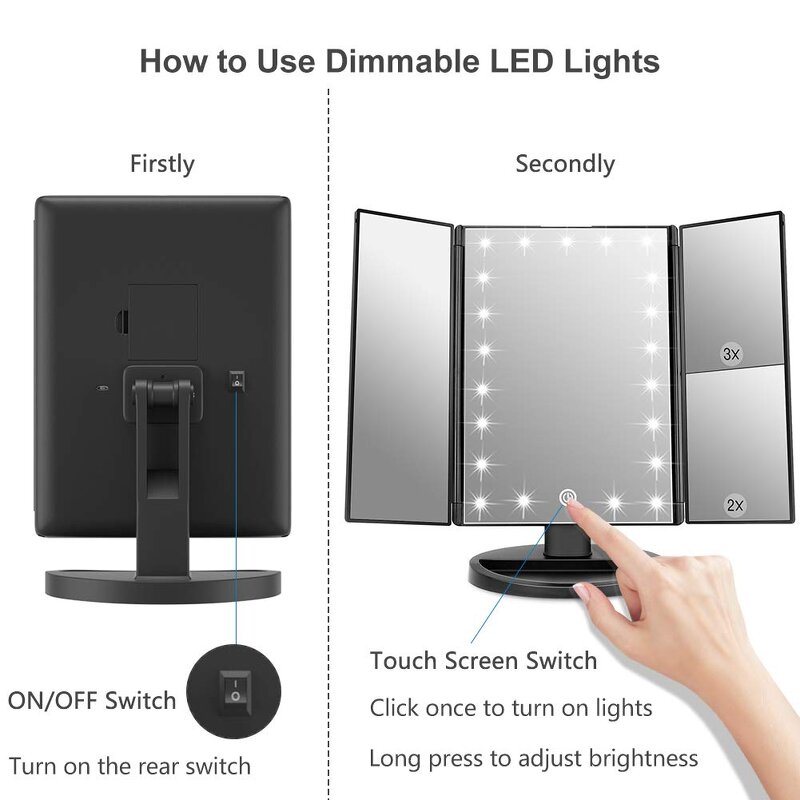 How to Use Dimmable LED Lights

Firstly

ON/OFF Switch

Turn on the rear switch

Secondly

3x

2x

Touch Screen Switch

Click once to turn on lights

Long press to adjust brightness