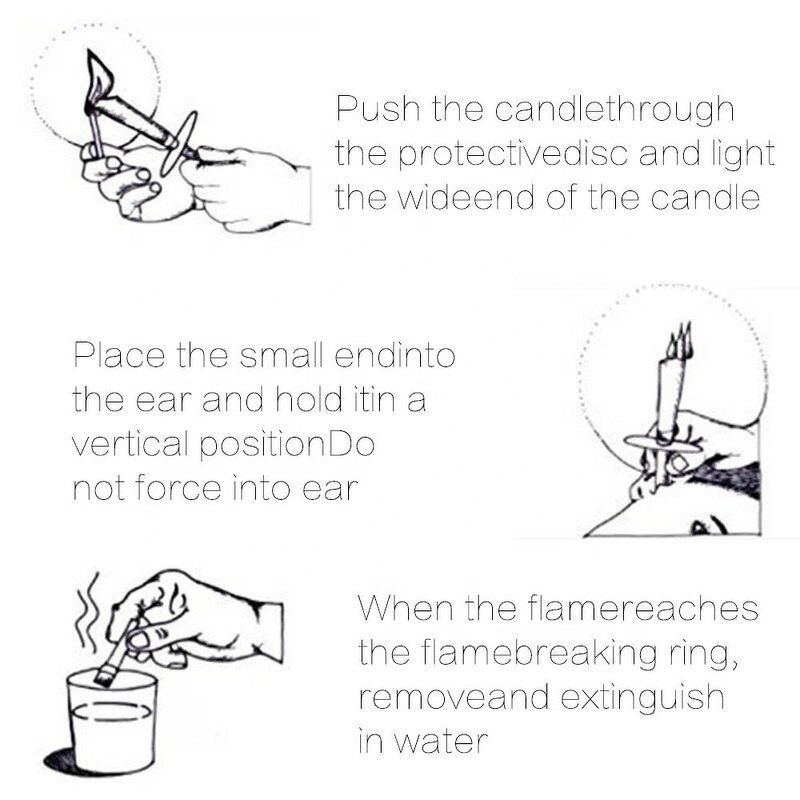 Push the candlethrough the protectivedisc and light the wideend of the candle

Place the small endinto the ear and hold itin a vertical positionDo not force into ear

When the flamereaches the flamebreaking ring, removeand extinguish in water