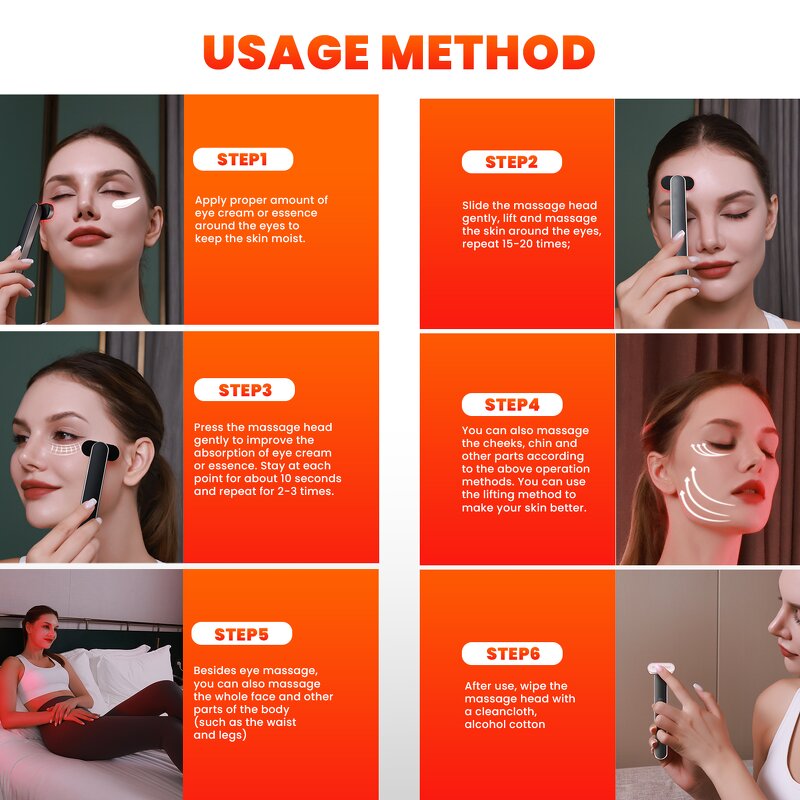 USAGE METHOD

STEP1

Apply proper amount of eye cream or essence around the eyes to keep the skin moist.

STEP2

Slide the massage head gently, lift and massage the skin around the eyes, repeat 15-20 times;

STEP3

Press the massage head gently to improve the absorption of eye cream or essence. Stay at each point for about 10 seconds and repeat for 2-3 times.

STEP4

You can also massage the cheeks, chin and other parts according to the above operation methods. You can use the lifting method to make your skin better.

STEP5

Besides eye massage, you can also massage the whole face and other parts of the body (such as the waist and legs)

STEP6

After use, wipe the massage head with a cleancloth, alcohol cotton