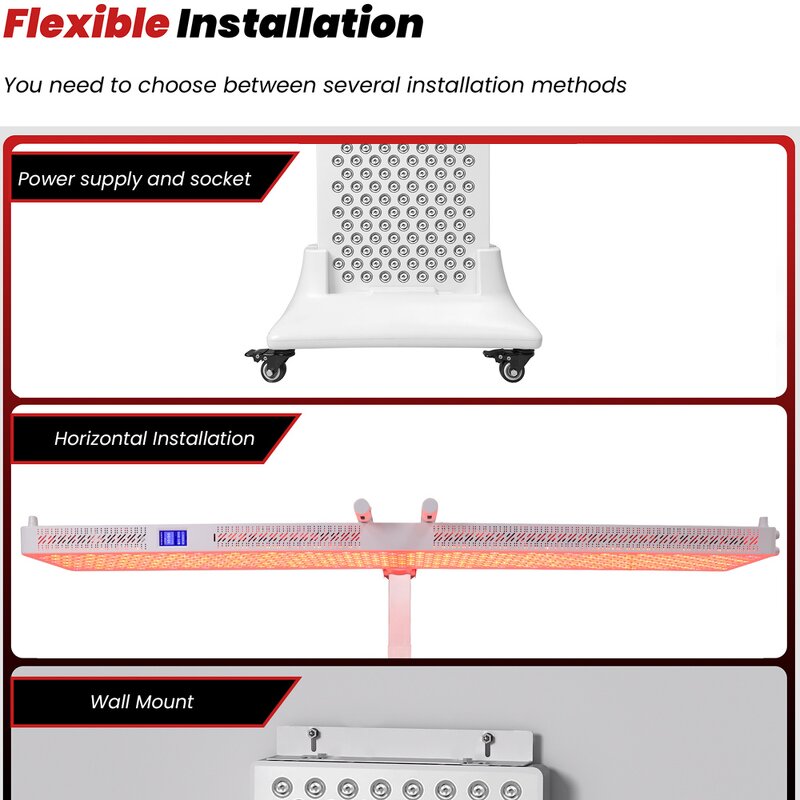 Flexible Installation

You need to choose between several installation methods

Power supply and socket

Horizontal Installation

Wall Mount