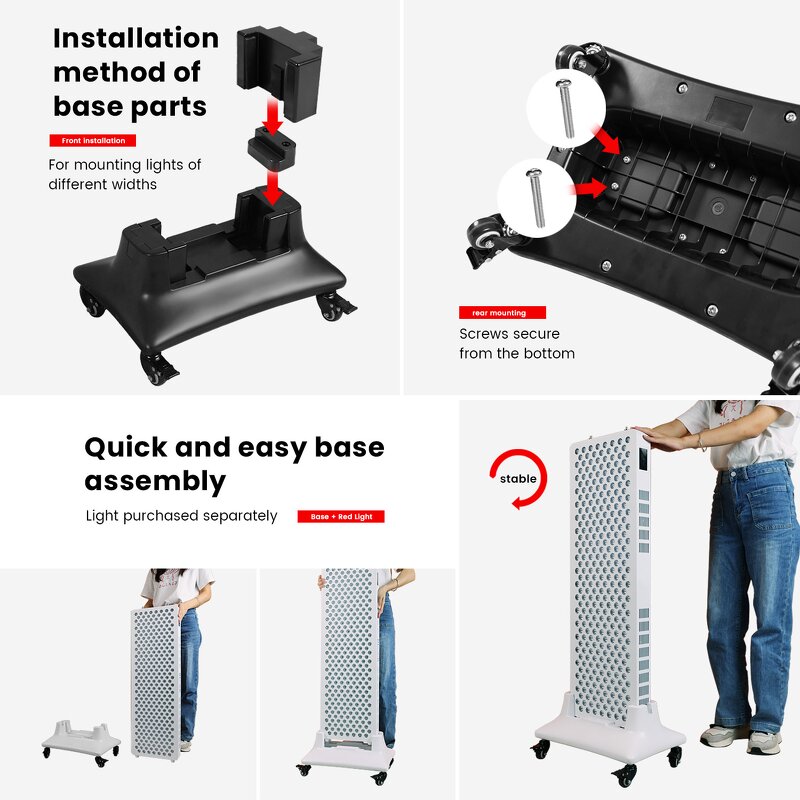 Installation method of base parts

Front installation

For mounting lights of different widths

rear mounting

Screws secure from the bottom

Quick and easy base assembly

Light purchased separately

Base + Red Light

stable