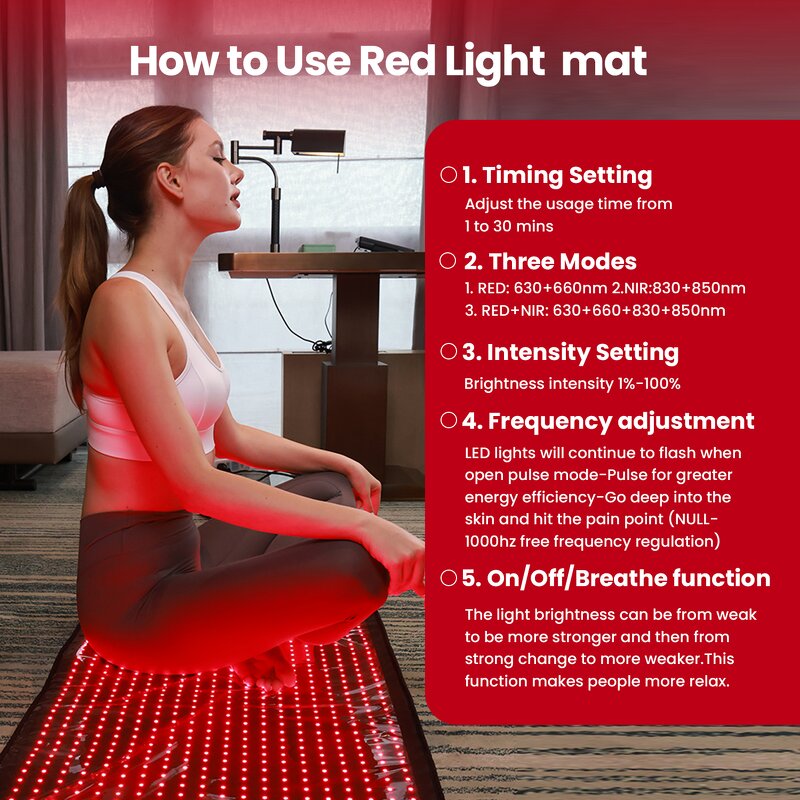 How to Use Red Light  mat

1. Timing Setting
Adjust the usage time from 1 to 30 mins

2. Three Modes
1. RED: 630+660nm 2.NIR:830+850nm
3. RED+NIR: 630+660+830+850nm

3. Intensity Setting
Brightness intensity 1%-100%

4. Frequency adjustment
LED lights will continue to flash when open pulse mode-Pulse for greater energy efficiency-Go deep into the skin and hit the pain point (NULL-1000hz free frequency regulation)

5. On/Off/Breathe function
The light brightness can be from weak to be more stronger and then from strong change to more weaker.This function makes people more relax.