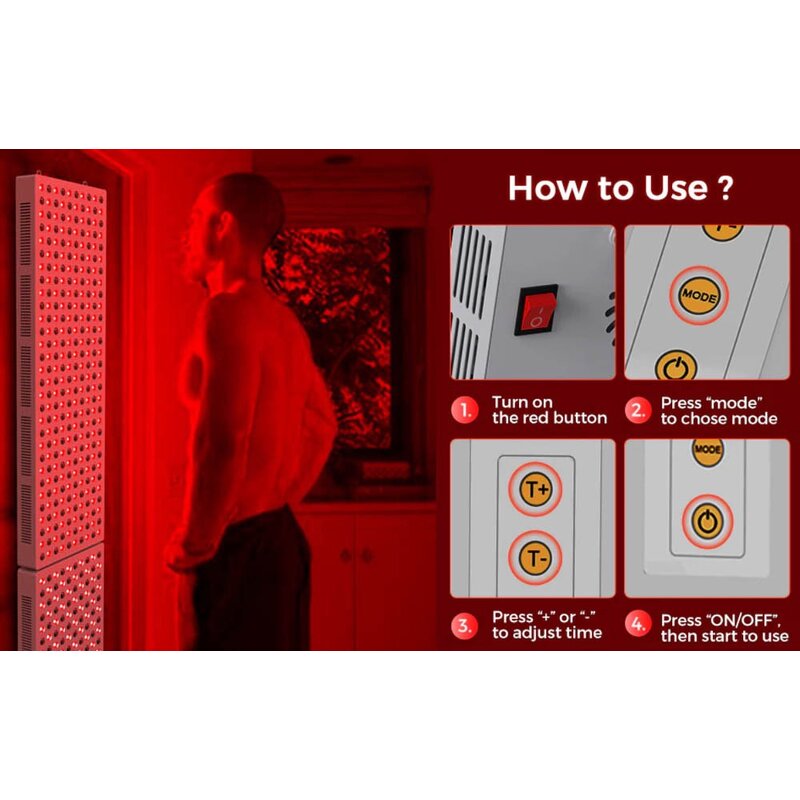 How to Use ?

MODE

1. Turn on the red button

2. Press “mode” to chose mode

T+

T-

MODE

3. Press “+” or “-” to adjust time

4. Press “ON/OFF”, then start to use