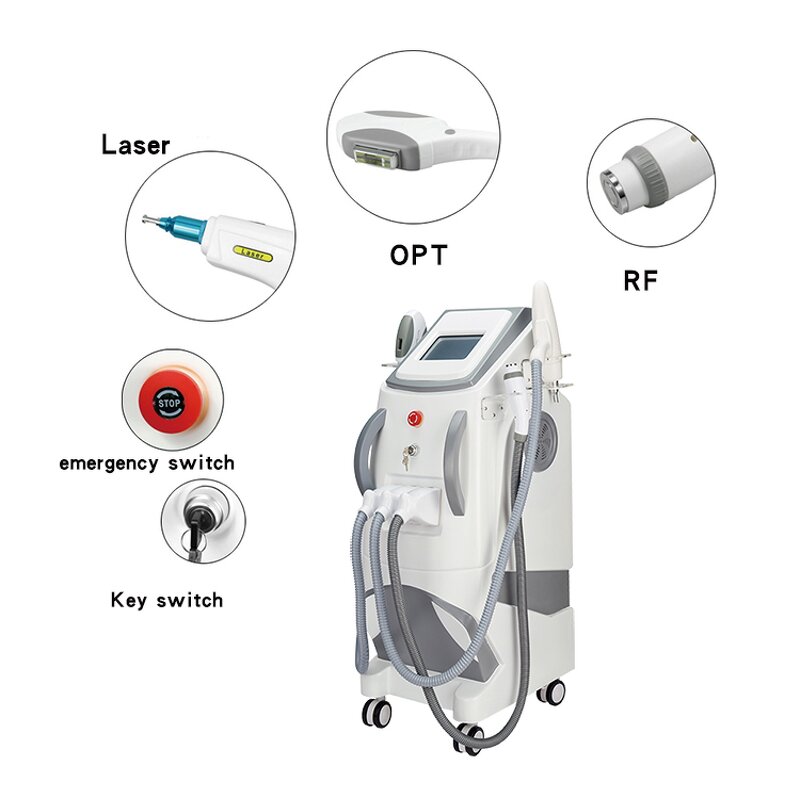 Laser

Laser

OPT

RF

STOP

emergency switch

Key switch