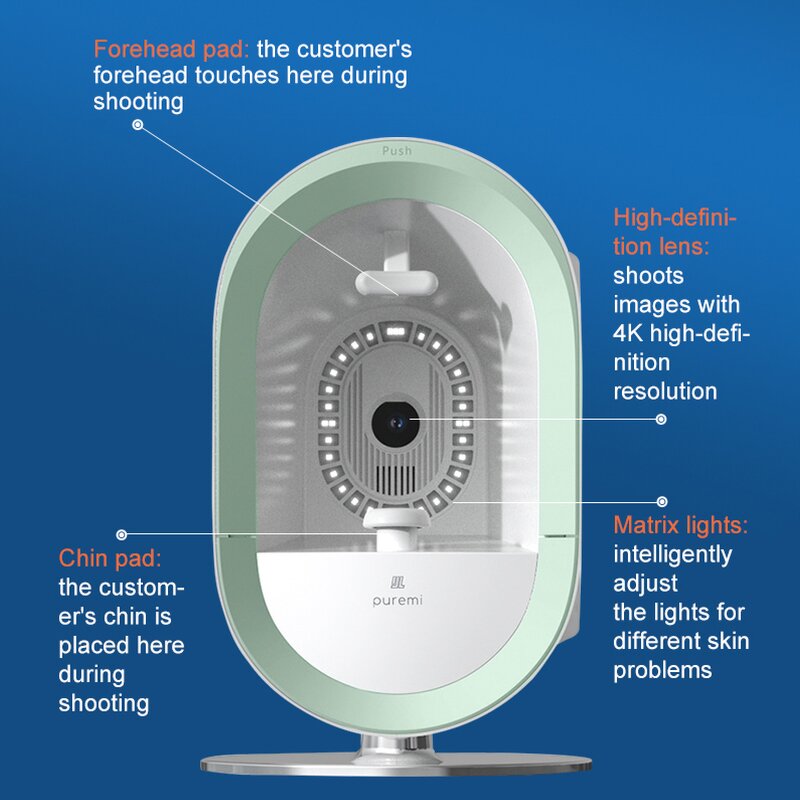 Forehead pad: the customer's forehead touches here during shooting

Push

High-definition lens: shoots images with 4K high-definition resolution

Matrix lights: intelligently adjust the lights for different skin problems

Chin pad: the customer's chin is placed here during shooting

puremi