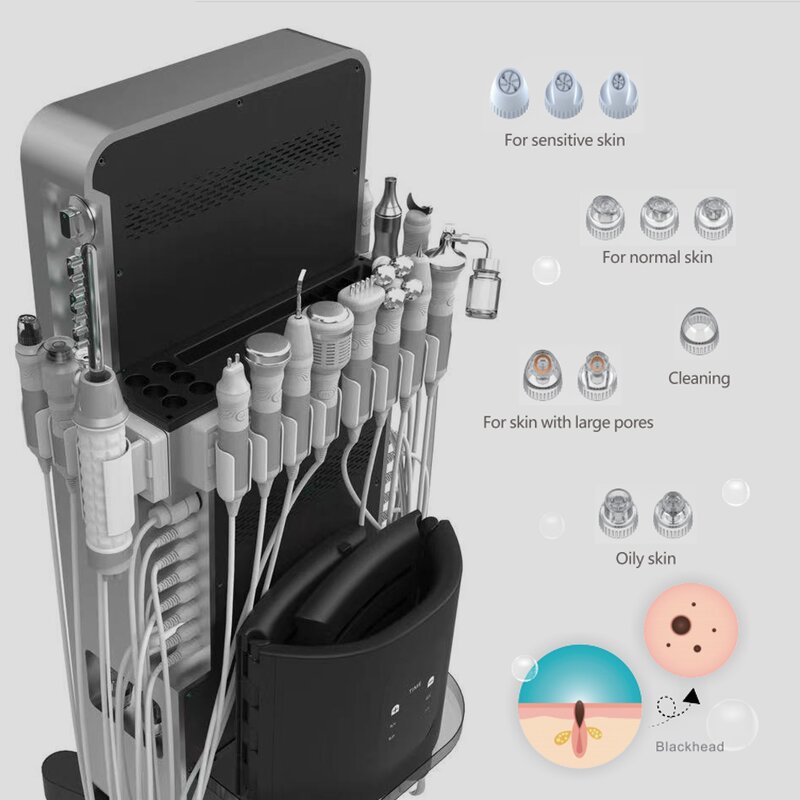 For sensitive skin

For normal skin

Cleaning

For skin with large pores

Oily skin

TIME

Blackhead