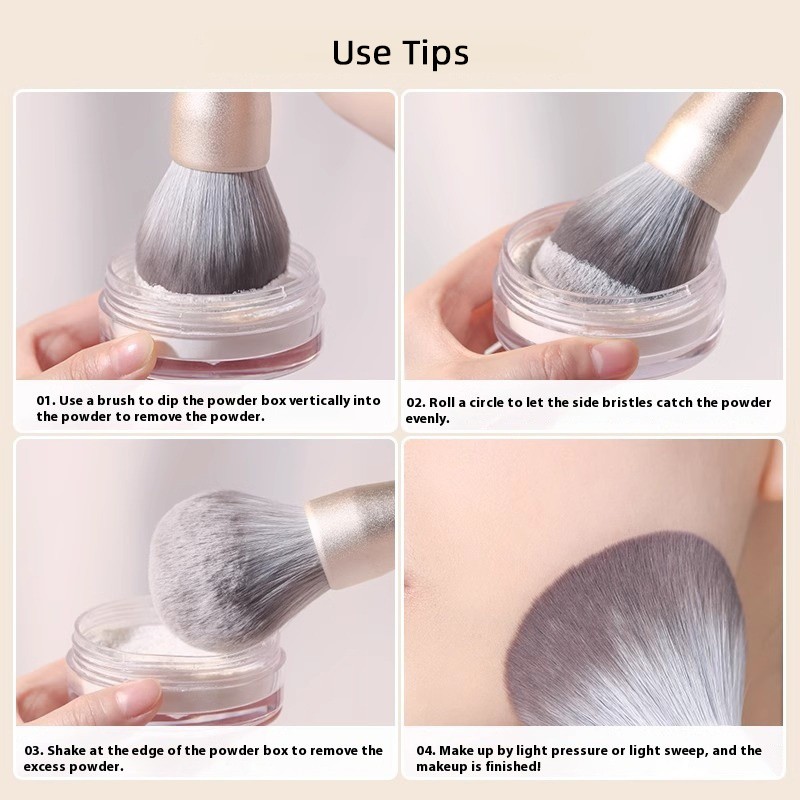 Use Tips

01. Use a brush to dip the powder box vertically into the powder to remove the powder.

02. Roll a circle to let the side bristles catch the powder evenly.

03. Shake at the edge of the powder box to remove the excess powder.

04. Make up by light pressure or light sweep, and the makeup is finished!