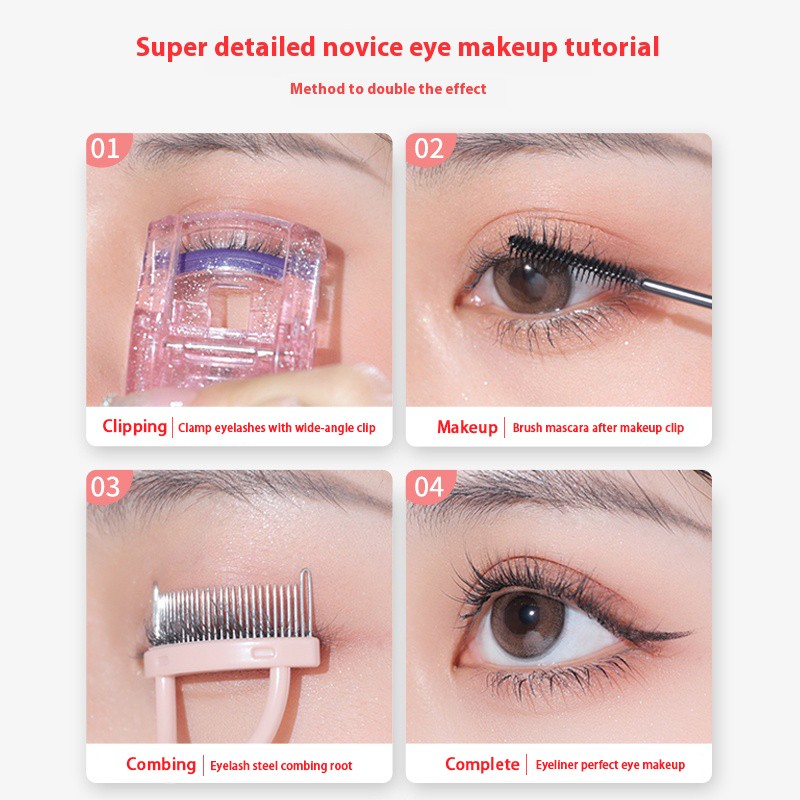 Super detailed novice eye makeup tutorial

Method to double the effect

01

Clipping | Clamp eyelashes with wide-angle clip

02

Makeup | Brush mascara after makeup clip

03

Combing | Eyelash steel combing root

04

Complete | Eyeliner perfect eye makeup