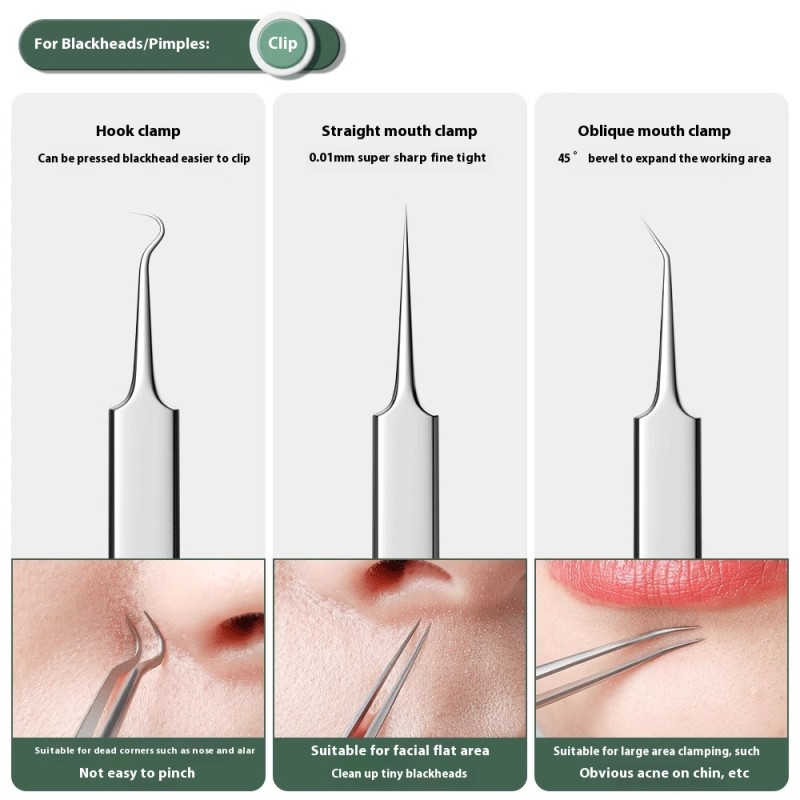 For Blackheads/Pimples: Clip

Hook clamp
Can be pressed blackhead easier to clip

Suitable for dead corners such as nose and alar
Not easy to pinch

Straight mouth clamp
0.01mm super sharp fine tight

Suitable for facial flat area
Clean up tiny blackheads

Oblique mouth clamp
45° bevel to expand the working area

Suitable for large area clamping, such
Obvious acne on chin, etc