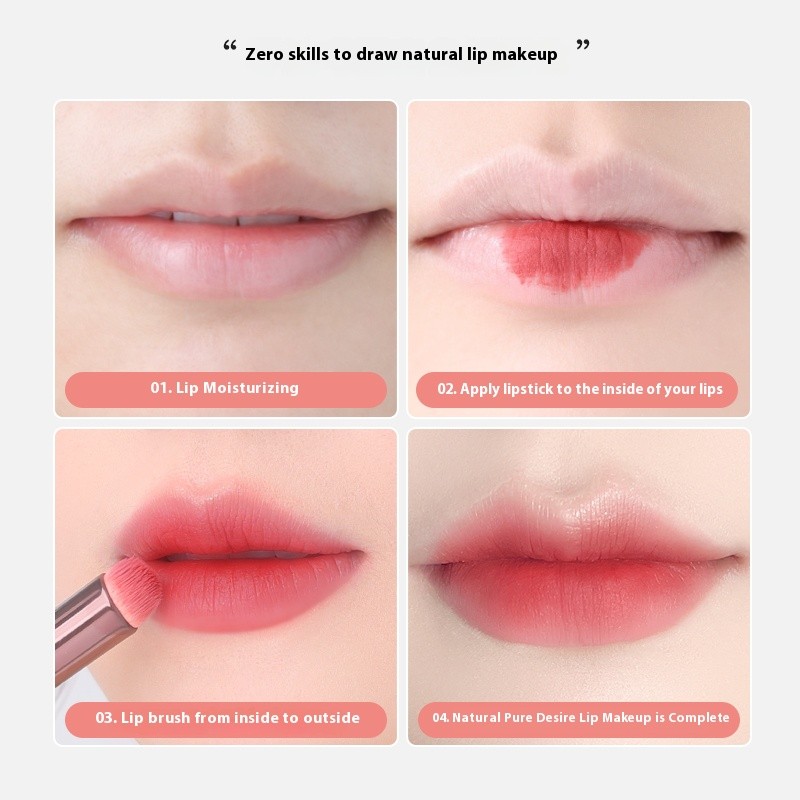 “ Zero skills to draw natural lip makeup ”

01. Lip Moisturizing

02. Apply lipstick to the inside of your lips

03. Lip brush from inside to outside

04. Natural Pure Desire Lip Makeup is Complete