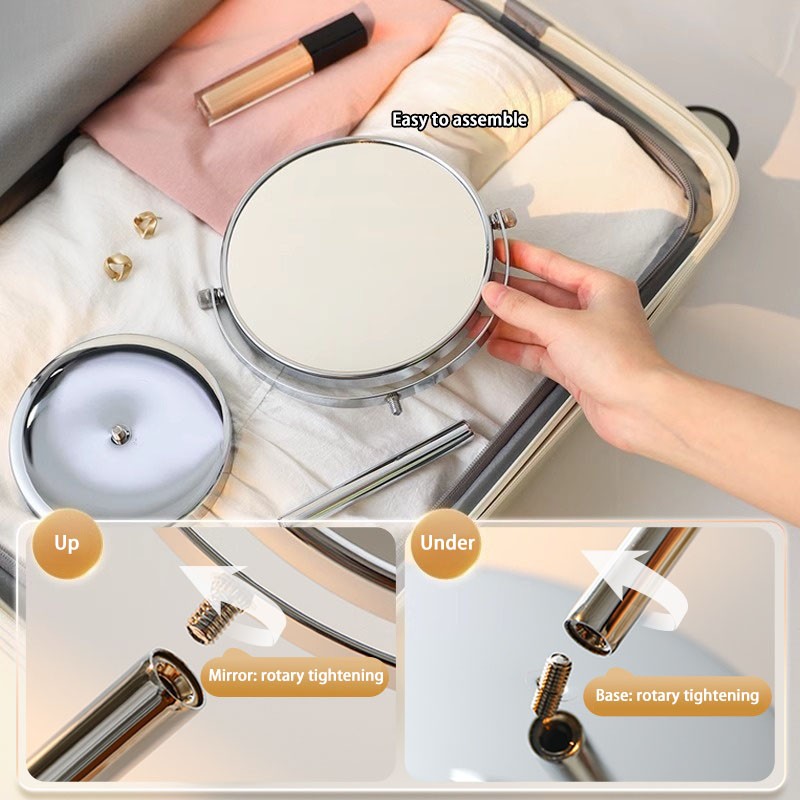 Easy to assemble

Up

Mirror: rotary tightening

Under

Base: rotary tightening