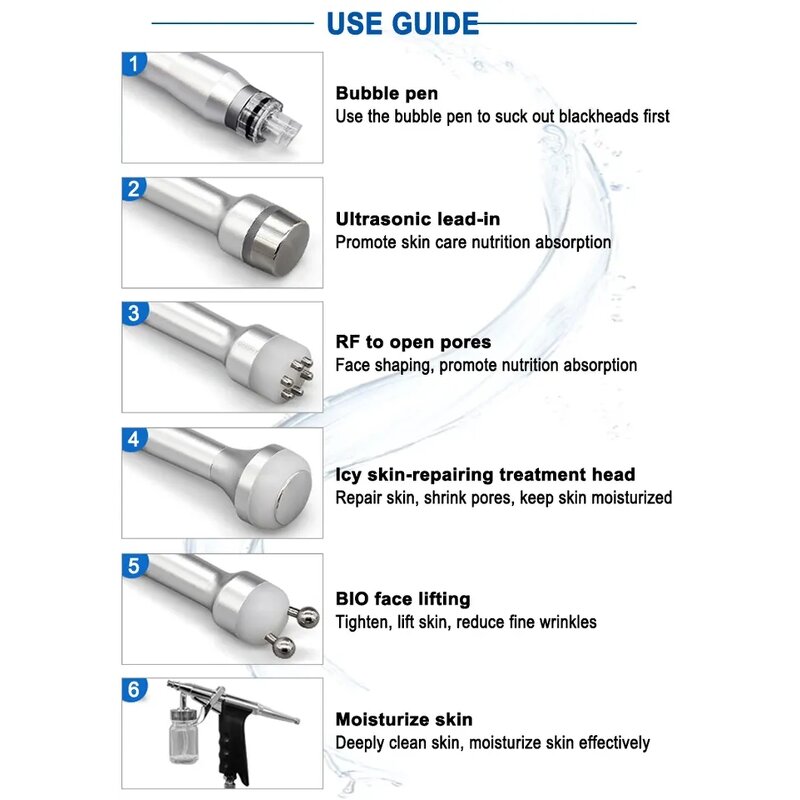 USE GUIDE

1

Bubble pen
Use the bubble pen to suck out blackheads first

2

Ultrasonic lead-in
Promote skin care nutrition absorption

3

RF to open pores
Face shaping, promote nutrition absorption

4

Icy skin-repairing treatment head
Repair skin, shrink pores, keep skin moisturized

5

BIO face lifting
Tighten, lift skin, reduce fine wrinkles

6

Moisturize skin
Deeply clean skin, moisturize skin effectively