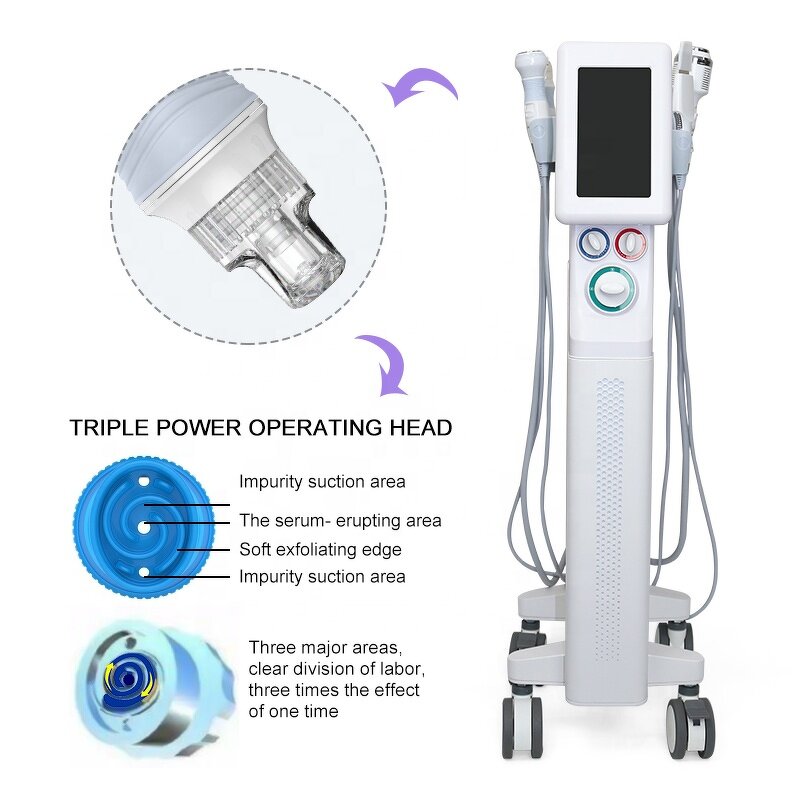 TRIPLE POWER OPERATING HEAD

Impurity suction area

The serum- erupting area

Soft exfoliating edge

Impurity suction area

Three major areas, clear division of labor, three times the effect of one time