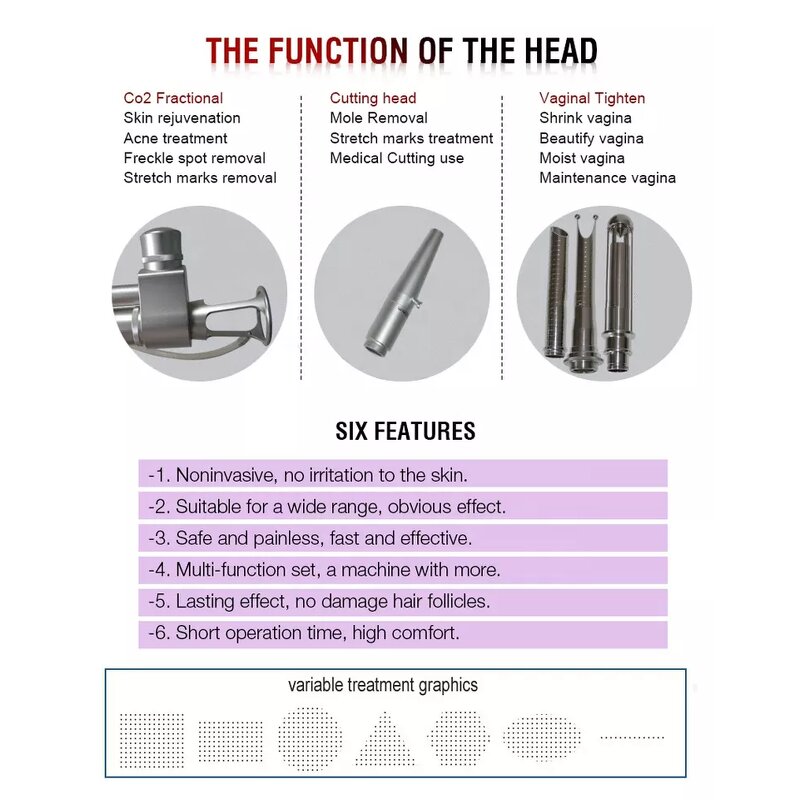 THE FUNCTION OF THE HEAD

Co2 Fractional
Skin rejuvenation
Acne treatment
Freckle spot removal
Stretch marks removal

Cutting head
Mole Removal
Stretch marks treatment
Medical Cutting use

Vaginal Tighten
Shrink vagina
Beautify vagina
Moist vagina
Maintenance vagina

SIX FEATURES

-1. Noninvasive, no irritation to the skin.
-2. Suitable for a wide range, obvious effect.
-3. Safe and painless, fast and effective.
-4. Multi-function set, a machine with more.
-5. Lasting effect, no damage hair follicles.
-6. Short operation time, high comfort.

variable treatment graphics