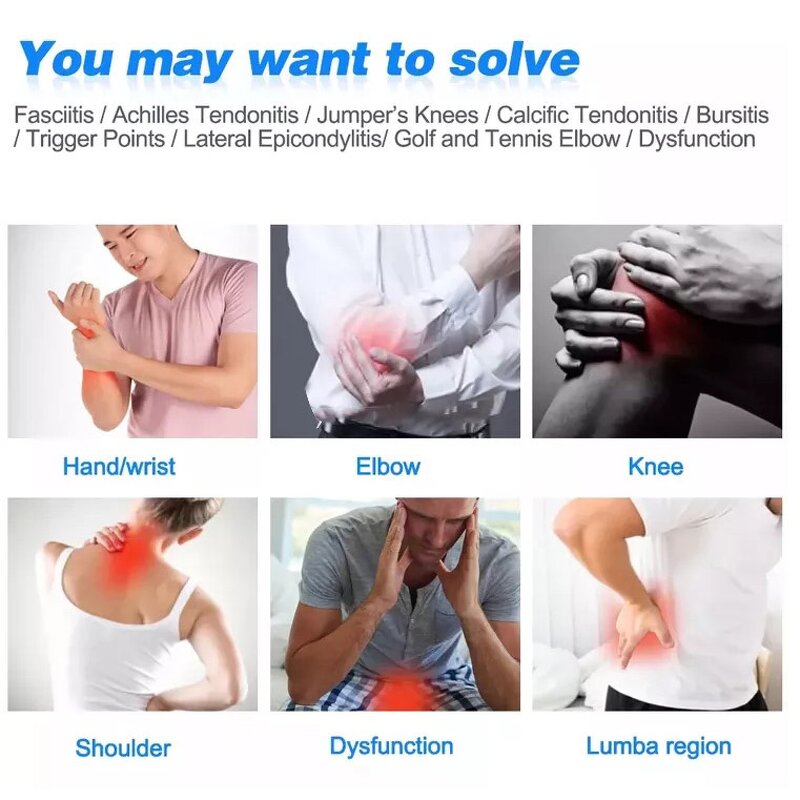 You may want to solve

Fasciitis / Achilles Tendonitis / Jumper's Knees / Calcific Tendonitis / Bursitis / Trigger Points / Lateral Epicondylitis/ Golf and Tennis Elbow / Dysfunction

Hand/wrist

Elbow

Knee

Shoulder

Dysfunction

Lumba region