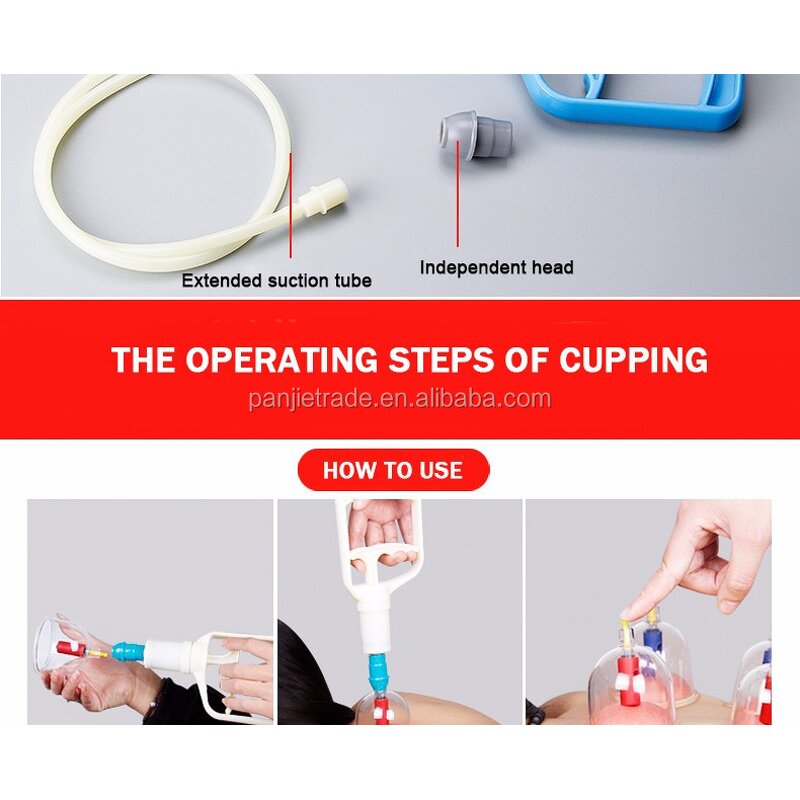 Extended suction tube

Independent head

THE OPERATING STEPS OF CUPPING

panjietrade.en.alibaba.com

HOW TO USE