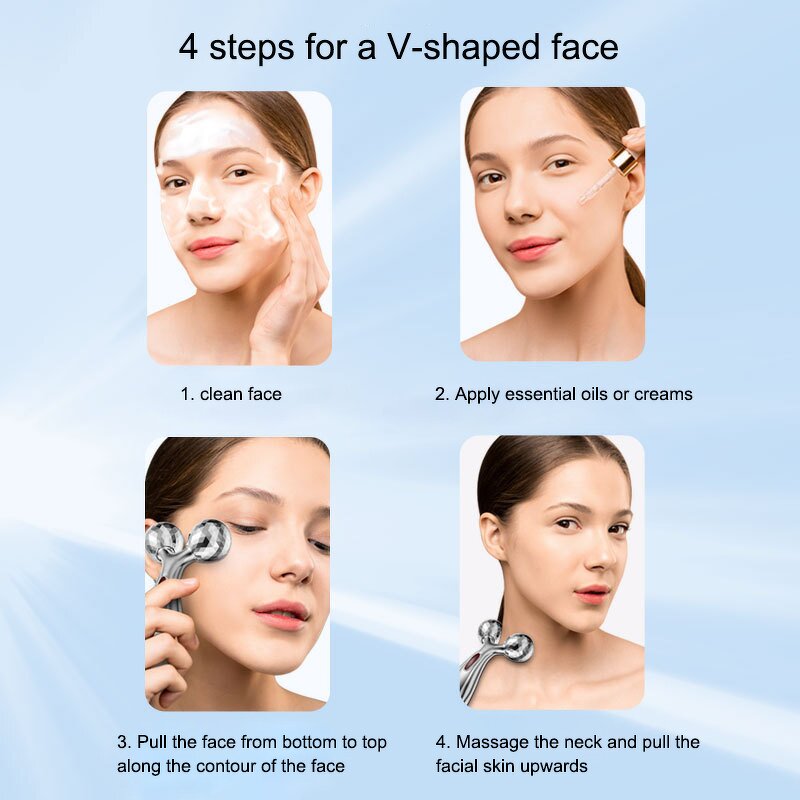 4 steps for a V-shaped face

1. clean face

2. Apply essential oils or creams

3. Pull the face from bottom to top along the contour of the face

4. Massage the neck and pull the facial skin upwards