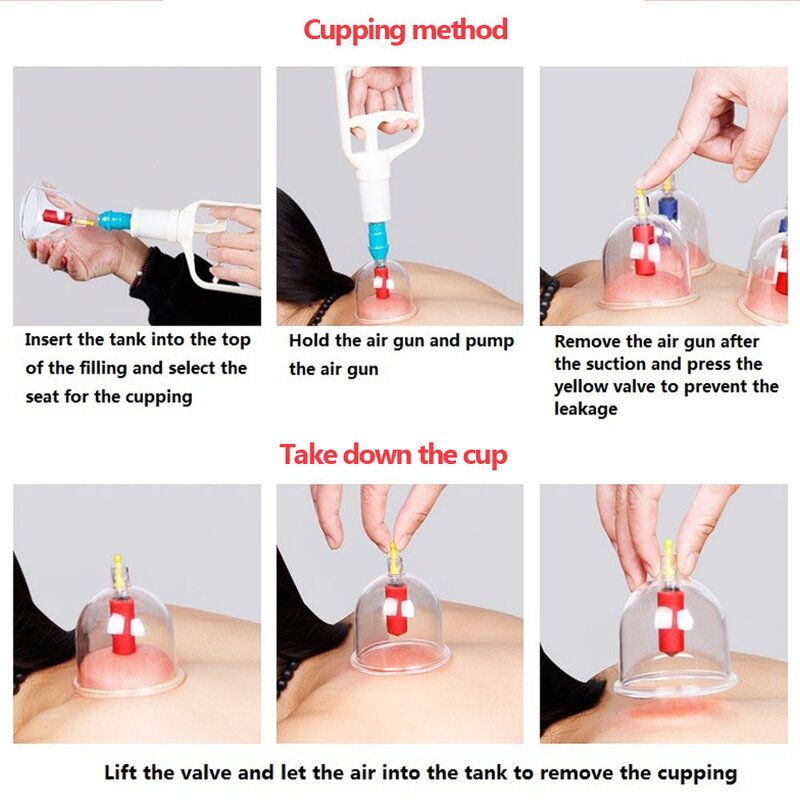 Cupping method

Insert the tank into the top of the filling and select the seat for the cupping

Hold the air gun and pump the air gun

Remove the air gun after the suction and press the yellow valve to prevent the leakage

Take down the cup

Lift the valve and let the air into the tank to remove the cupping