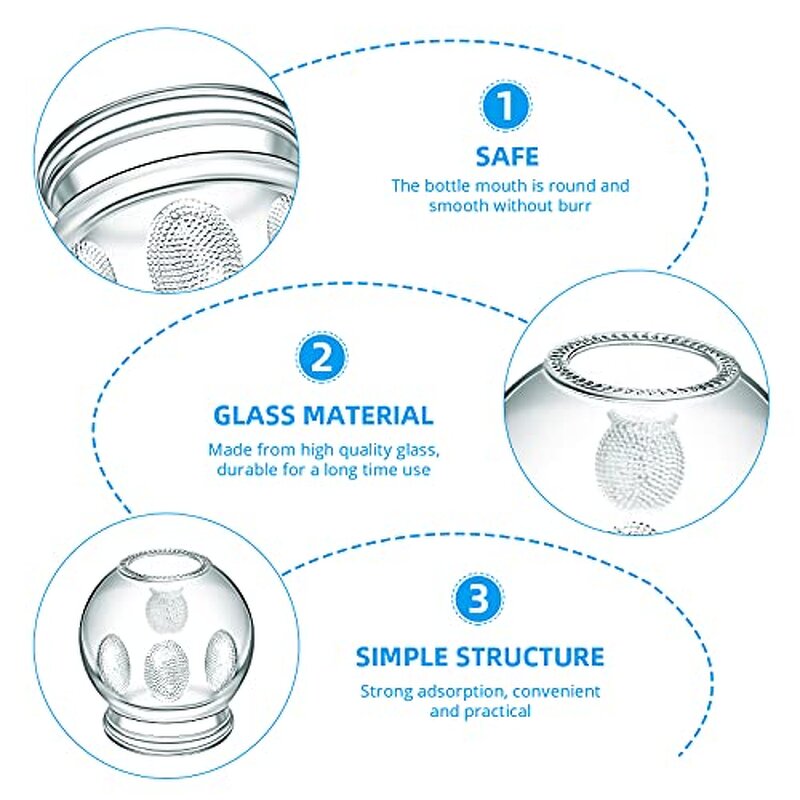 1

SAFE

The bottle mouth is round and smooth without burr

2

GLASS MATERIAL

Made from high quality glass, durable for a long time use

3

SIMPLE STRUCTURE

Strong adsorption, convenient and practical