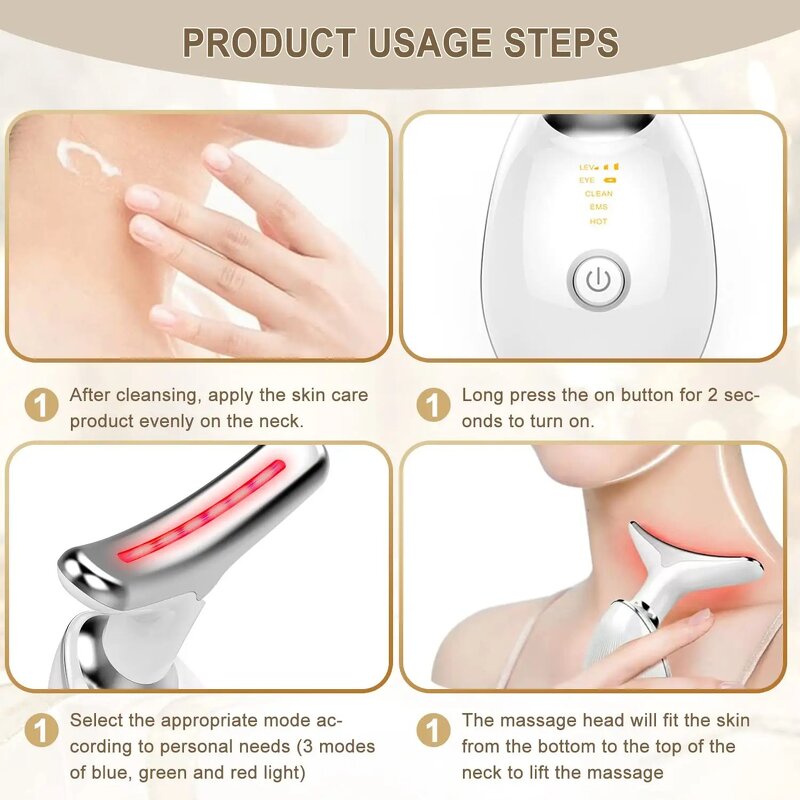 PRODUCT USAGE STEPS

LEV
EYE
CLEAN
EMS
HOT

1 After cleansing, apply the skin care product evenly on the neck.

1 Long press the on button for 2 seconds to turn on.

1 Select the appropriate mode according to personal needs (3 modes of blue, green and red light)

1 The massage head will fit the skin from the bottom to the top of the neck to lift the massage